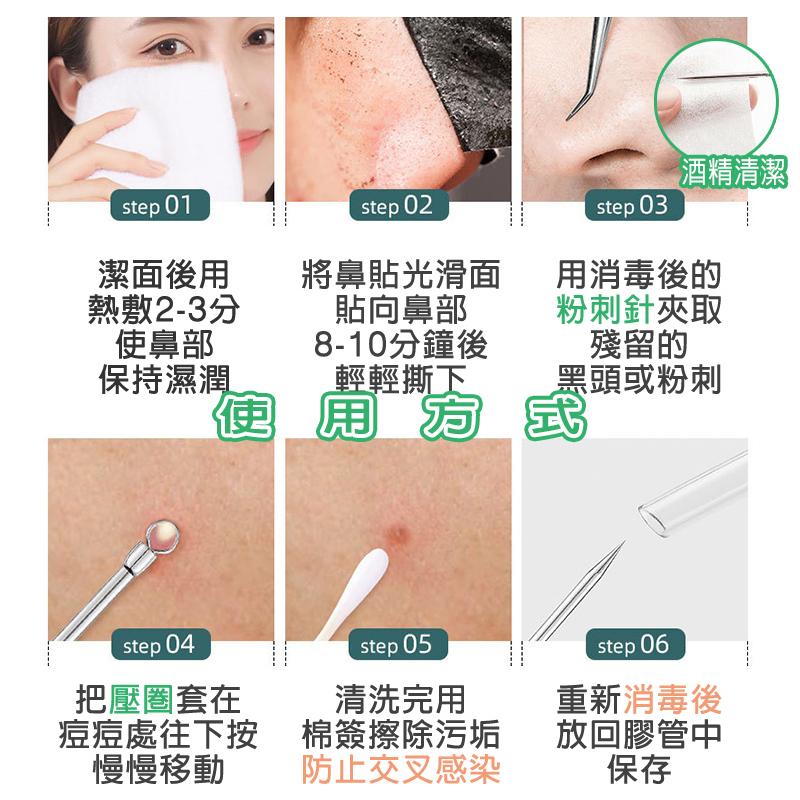 酒精清潔

step 01

潔面後用
熱敷2-3分
使鼻部
保持濕潤

step 02

將鼻貼光滑面
貼向鼻部
8-10分鐘後
輕輕撕下

step 03

用消毒後的
粉刺針夾取
殘留的
黑頭或粉刺

使 用 方 式

step 04

把壓圈套在
痘痘處往下按
慢慢移動

step 05

清洗完用
棉簽擦除污垢
防止交叉感染

step 06

重新消毒後
放回膠管中
保存