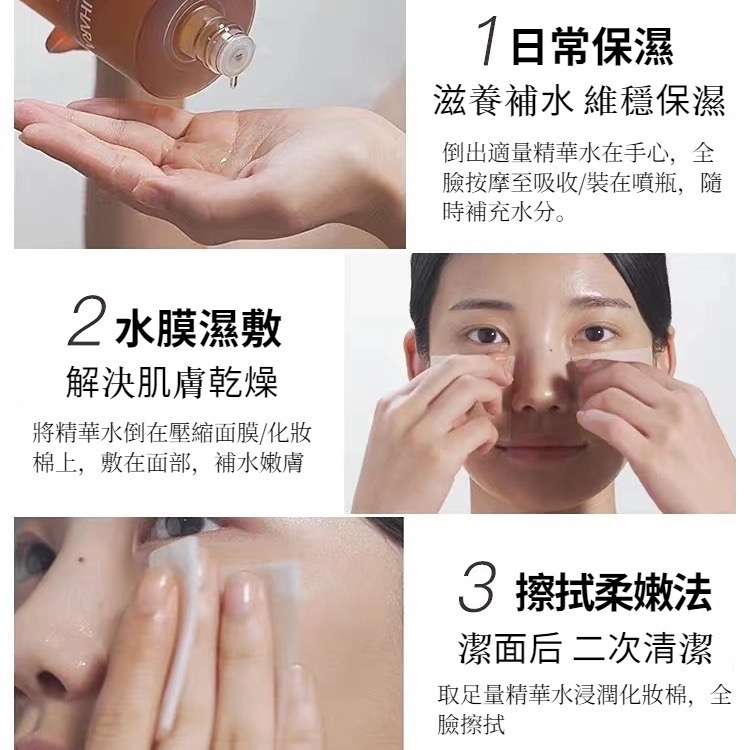 1 日常保濕

滋養補水 維穩保濕

倒出適量精華水在手心，全臉按摩至吸收/裝在噴瓶，隨時補充水分。

2 水膜濕敷

解決肌膚乾燥

將精華水倒在壓縮面膜/化妝棉上，敷在面部，補水嫩膚

3 擦拭柔嫩法

潔面后 二次清潔

取足量精華水浸潤化妝棉，全臉擦拭