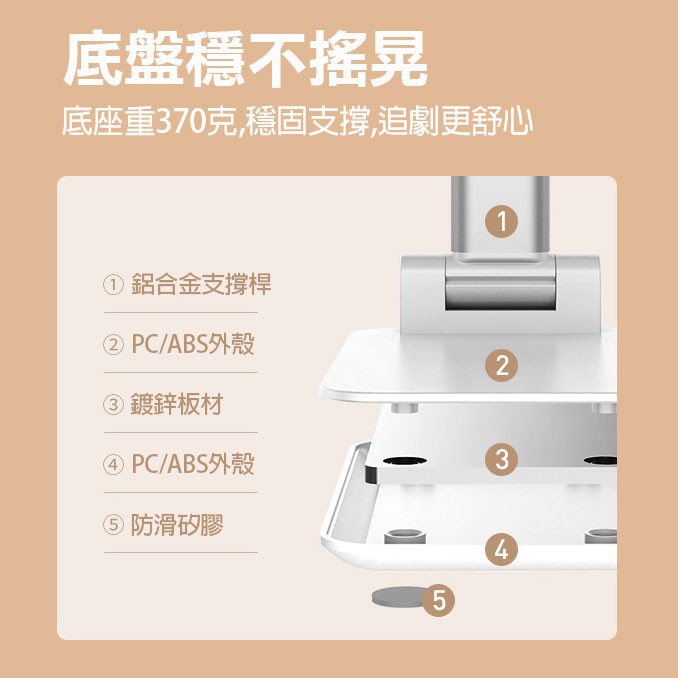 底盤穩不搖晃

底座重370克,穩固支撐,追劇更舒心

① 鋁合金支撐桿

② PC/ABS外殼

③ 鍍鋅板材

④ PC/ABS外殼

⑤ 防滑矽膠

1

2

3

4

5