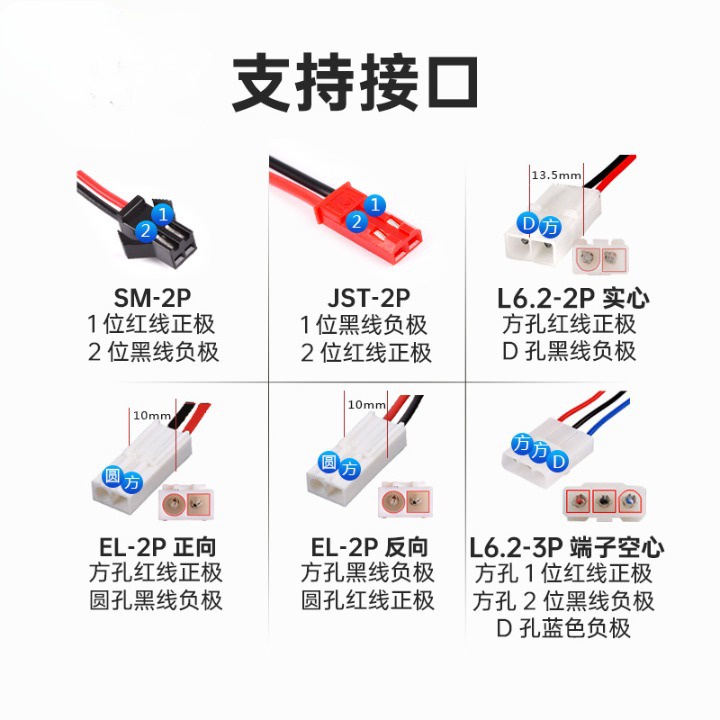 支持接口

1
2
SM-2P
1 位红线正极
2 位黑线负极

1
2
JST-2P
1 位黑线负极
2 位红线正极

13.5mm
D 方
L6.2-2P 实心
方孔红线正极
D 孔黑线负极

10mm
圆 方
EL-2P 正向
方孔红线正极
圆孔黑线负极

10mm
圆 方
EL-2P 反向
方孔黑线负极
圆孔红线正极

方 方 D
L6.2-3P 端子空心
方孔 1 位红线正极
方孔 2 位黑线负极
D 孔蓝色负极