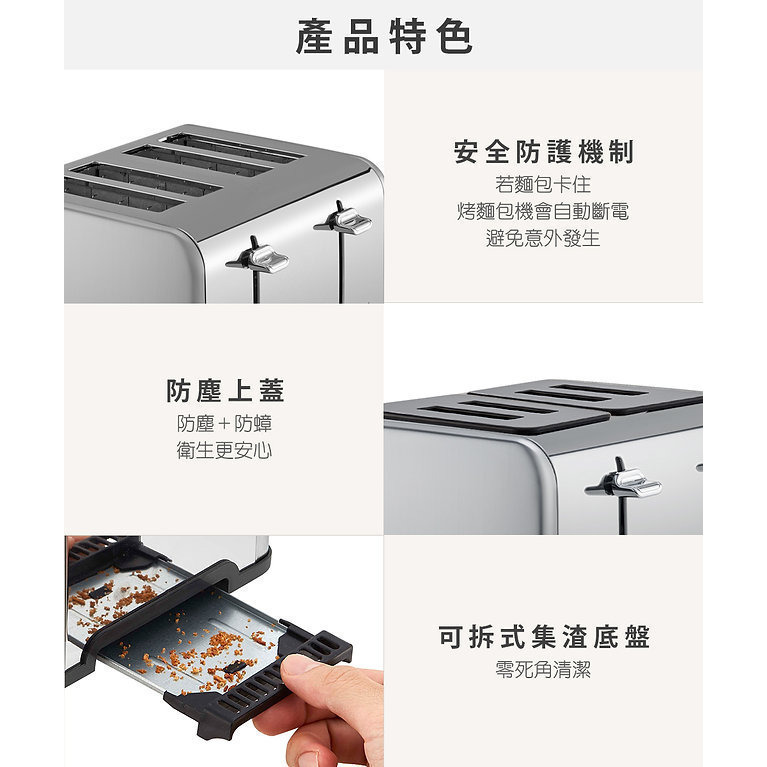 產品特色

安全防護機制
若麵包卡住
烤麵包機會自動斷電
避免意外發生

防塵上蓋
防塵＋防蟑
衛生更安心

可拆式集渣底盤
零死角清潔