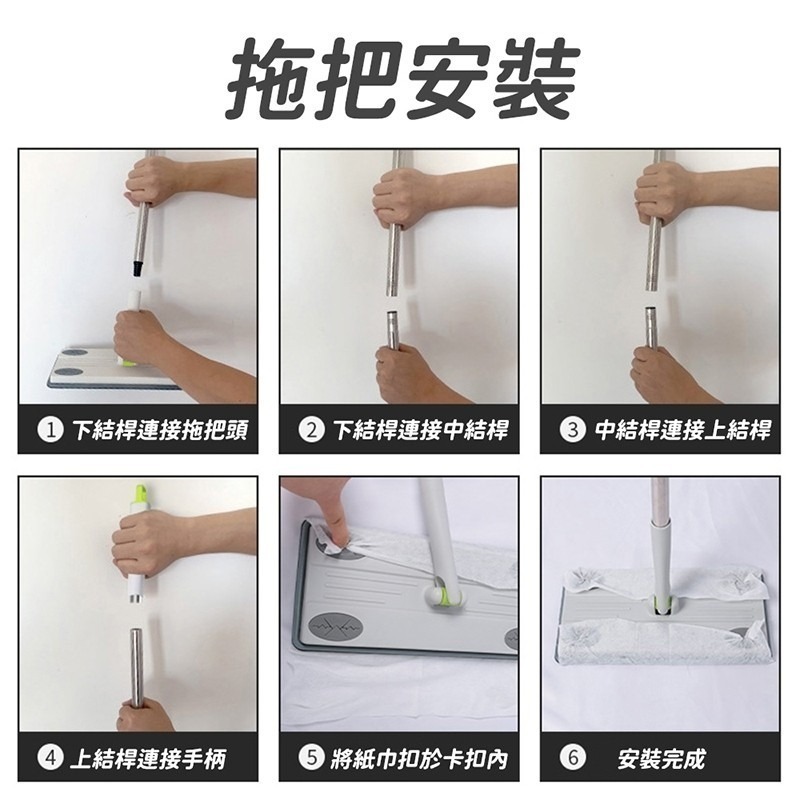 拖把安裝

1 下結桿連接拖把頭

2 下結桿連接中結桿

3 中結桿連接上結桿

4 上結桿連接手柄

5 將紙巾扣於卡扣內

6 安裝完成