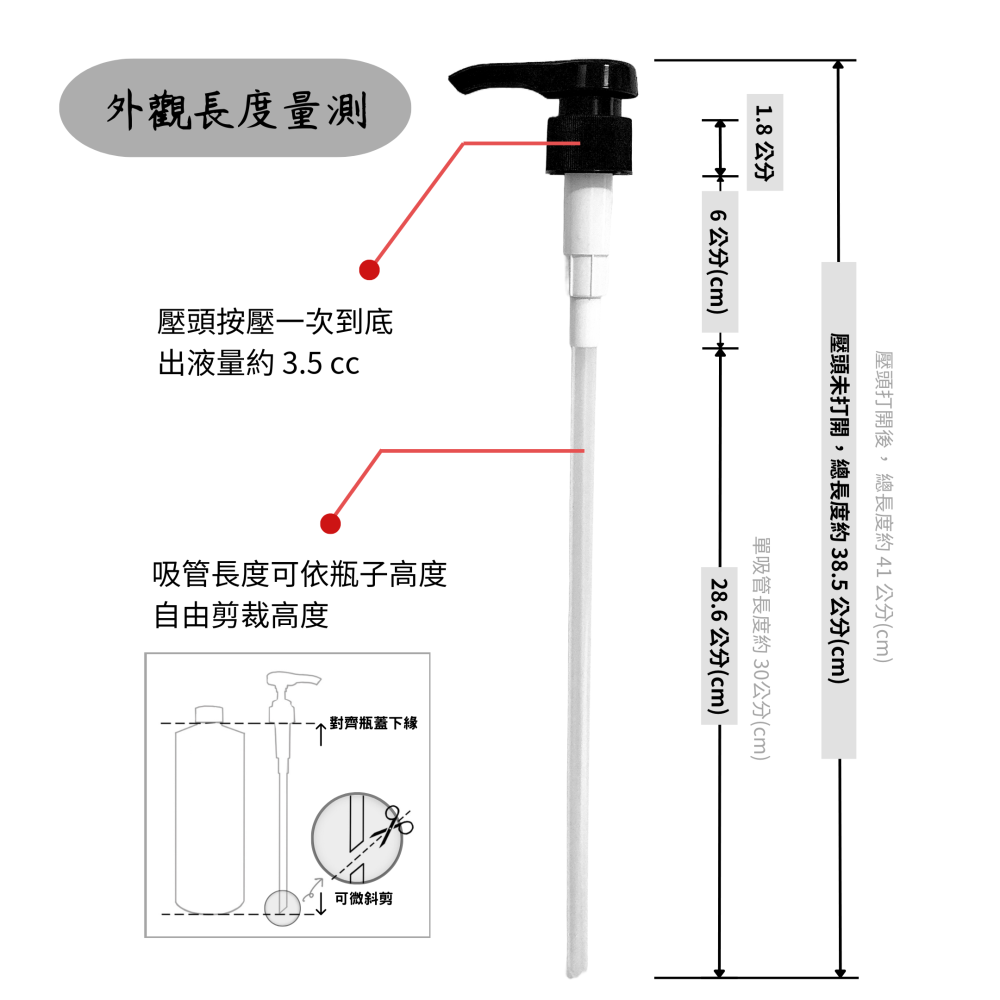 外觀長度量測

壓頭按壓一次到底
出液量約 3.5 cc

吸管長度可依瓶子高度
自由剪裁高度

對齊瓶蓋下緣

可微斜剪

1.8 公分

6 公分(cm)

28.6 公分(cm)

單吸管長度約 30公分(cm)

壓頭未打開，總長度約 38.5 公分(cm)

壓頭打開後，總長度約 41 公分(cm)