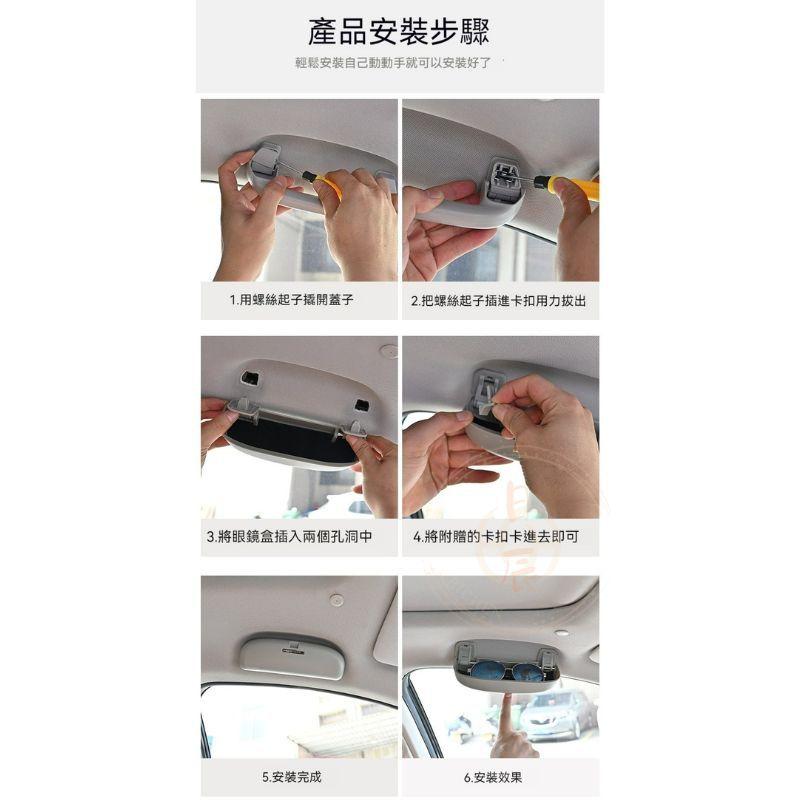 產品安裝步驟

輕鬆安裝自己動動手就可以安裝好了

1.用螺絲起子撬開蓋子

2.把螺絲起子插進卡扣用力拔出

3.將眼鏡盒插入兩個孔洞中

4.將附贈的卡扣卡進去即可

5.安裝完成

6.安裝效果