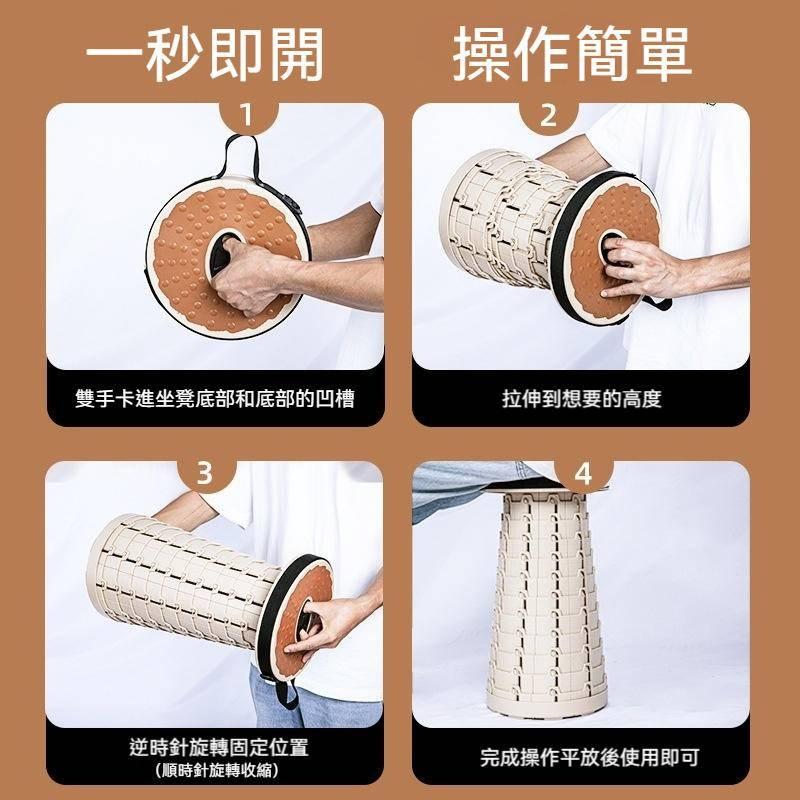 一秒即開　操作簡單

1

雙手卡進坐凳底部和底部的凹槽

2

拉伸到想要的高度

3

逆時針旋轉固定位置
(順時針旋轉收縮)

4

完成操作平放後使用即可