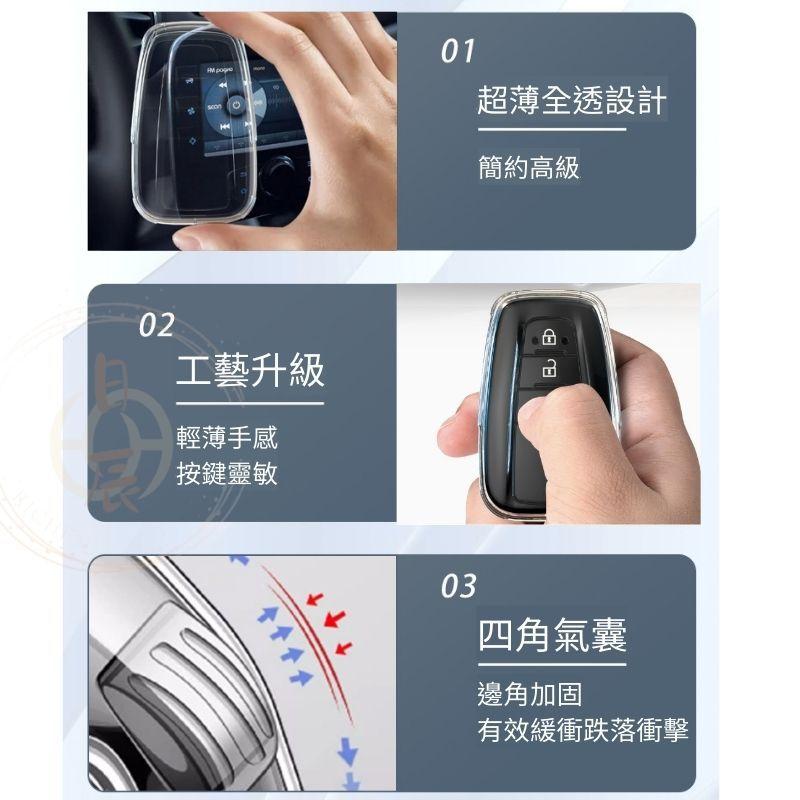 01
超薄全透設計
簡約高級

02
工藝升級
輕薄手感
按鍵靈敏

03
四角氣囊
邊角加固
有效緩衝跌落衝擊