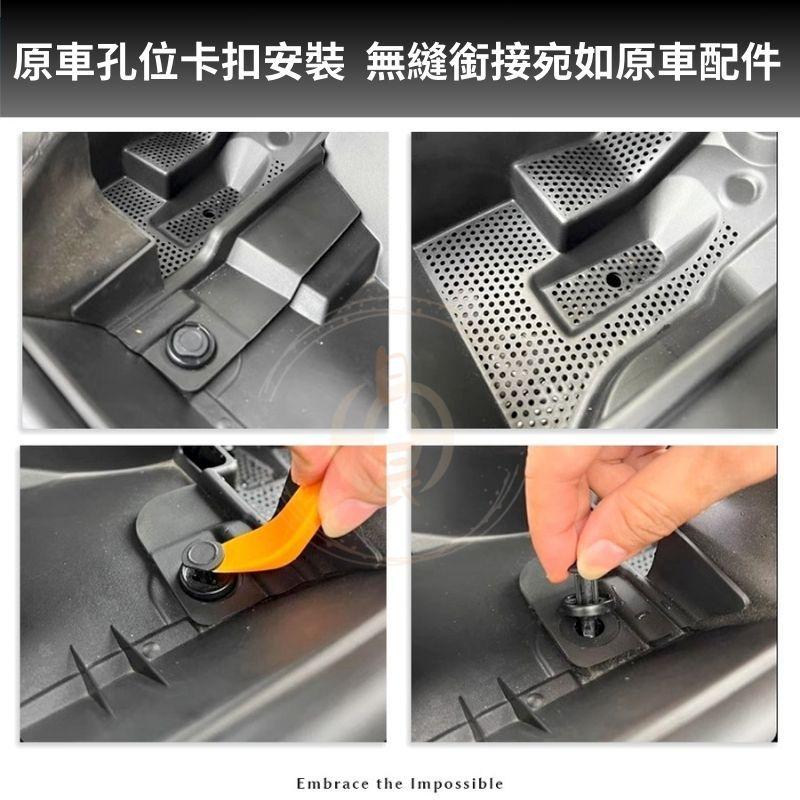 原車孔位卡扣安裝 無縫銜接宛如原車配件

Embrace the Impossible