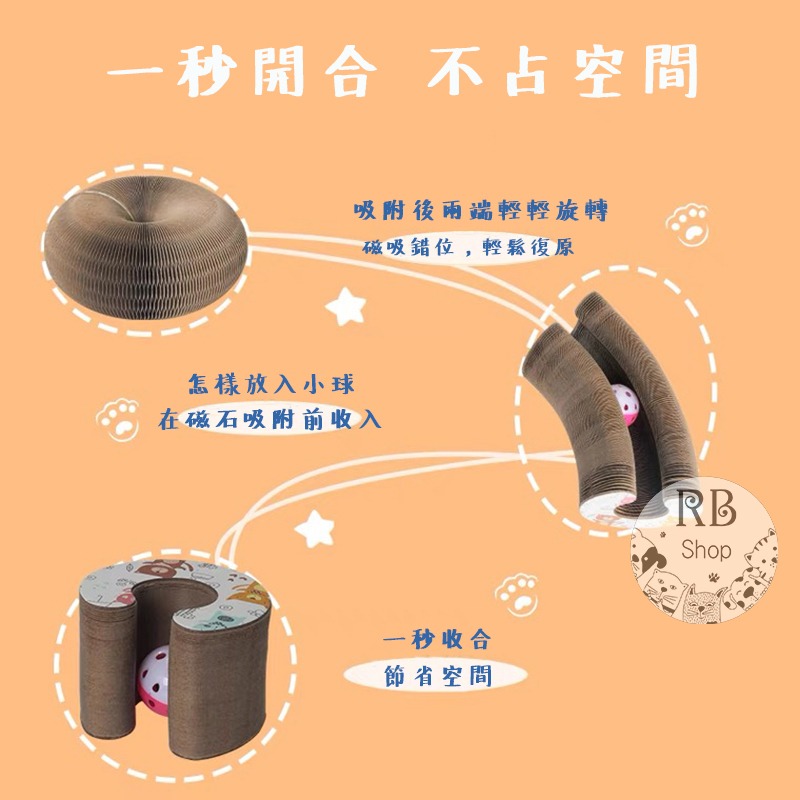 一秒開合 不占空間

吸附後兩端輕輕旋轉
磁吸錯位，輕鬆復原

怎樣放入小球
在磁石吸附前收入

RB
Shop

一秒收合
節省空間