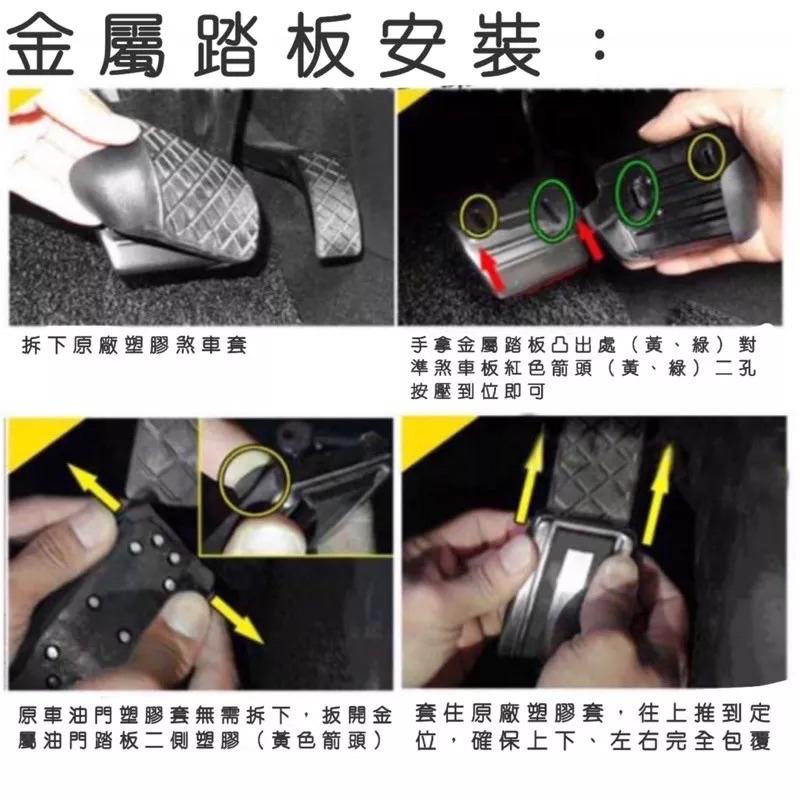 金屬踏板安裝：

拆下原廠塑膠煞車套

手拿金屬踏板凸出處（黃、綠）對準煞車板紅色箭頭（黃、綠）二孔按壓到位即可

原車油門塑膠套無需拆下，扳開金屬油門踏板二側塑膠（黃色箭頭）

套住原廠塑膠套，往上推到定位，確保上下、左右完全包覆