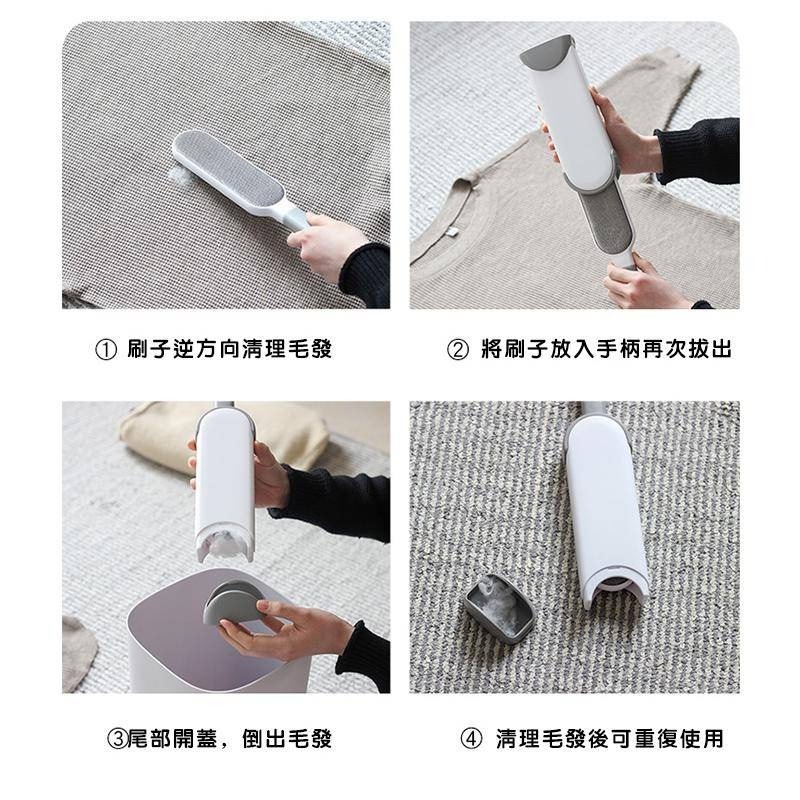 ① 刷子逆方向清理毛發

② 將刷子放入手柄再次拔出

③尾部開蓋，倒出毛發

④ 清理毛發後可重復使用