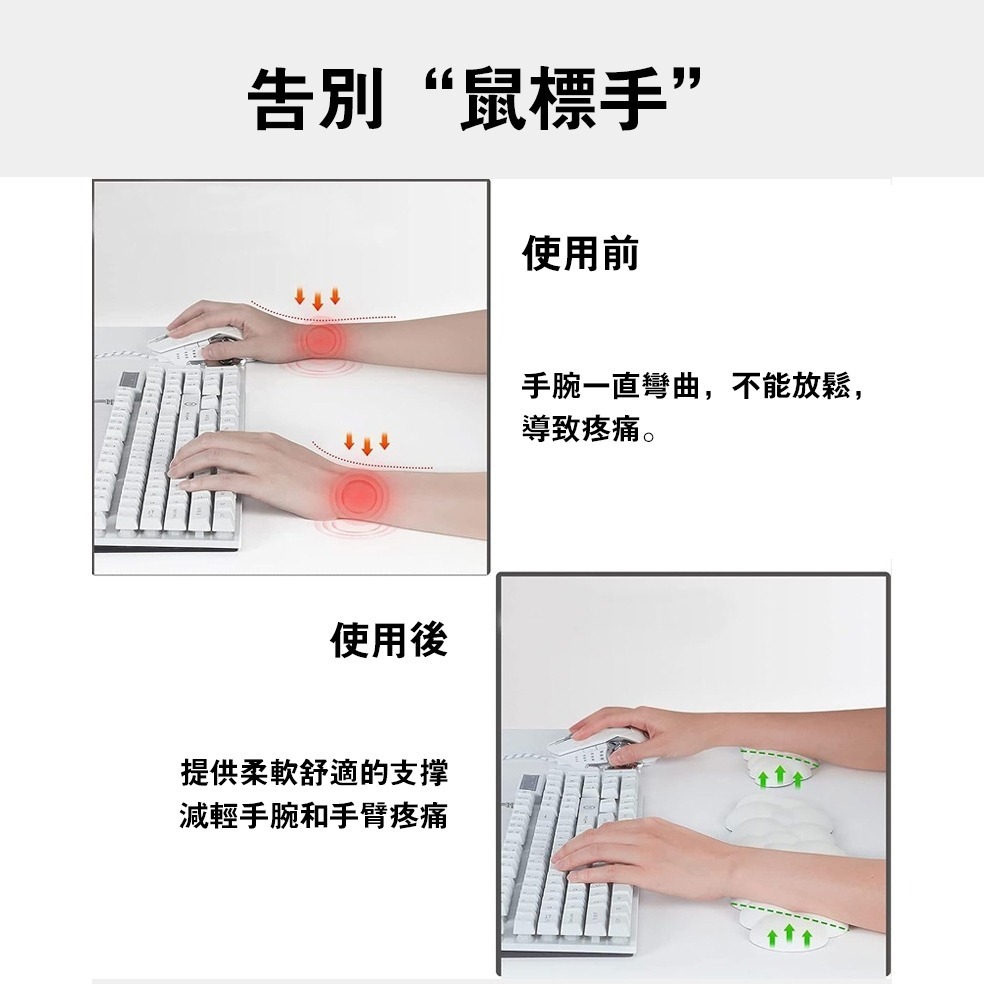 告別“鼠標手”

使用前

手腕一直彎曲，不能放鬆，導致疼痛。

使用後

提供柔軟舒適的支撐
減輕手腕和手臂疼痛