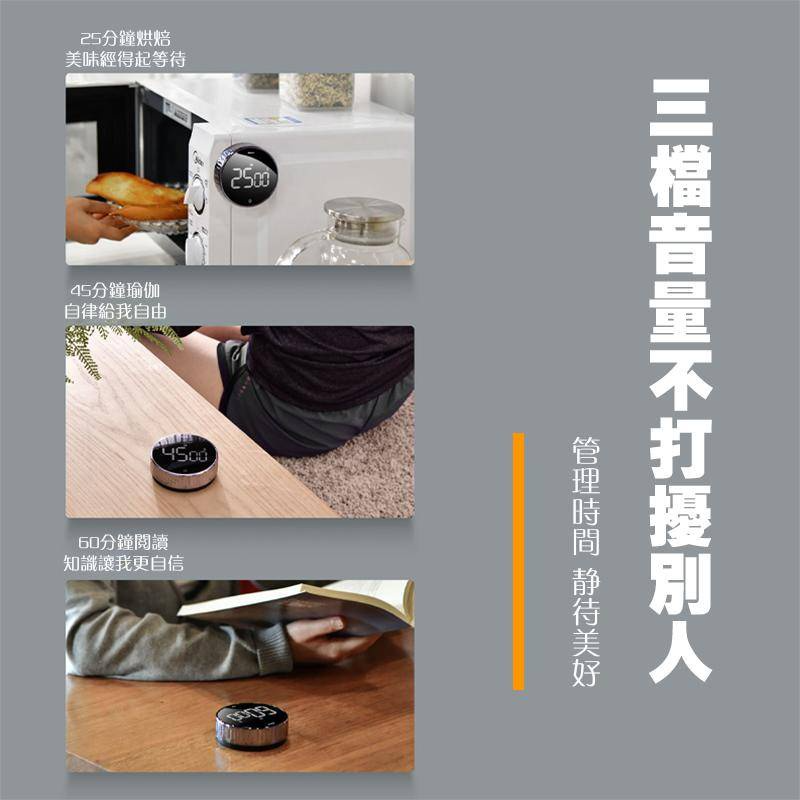 25分鐘烘焙
美味經得起等待

25:00

45分鐘瑜伽
自律給我自由

45:00

60分鐘閱讀
知識讓我更自信

60:00

三檔音量不打擾別人

管理時間 静待美好