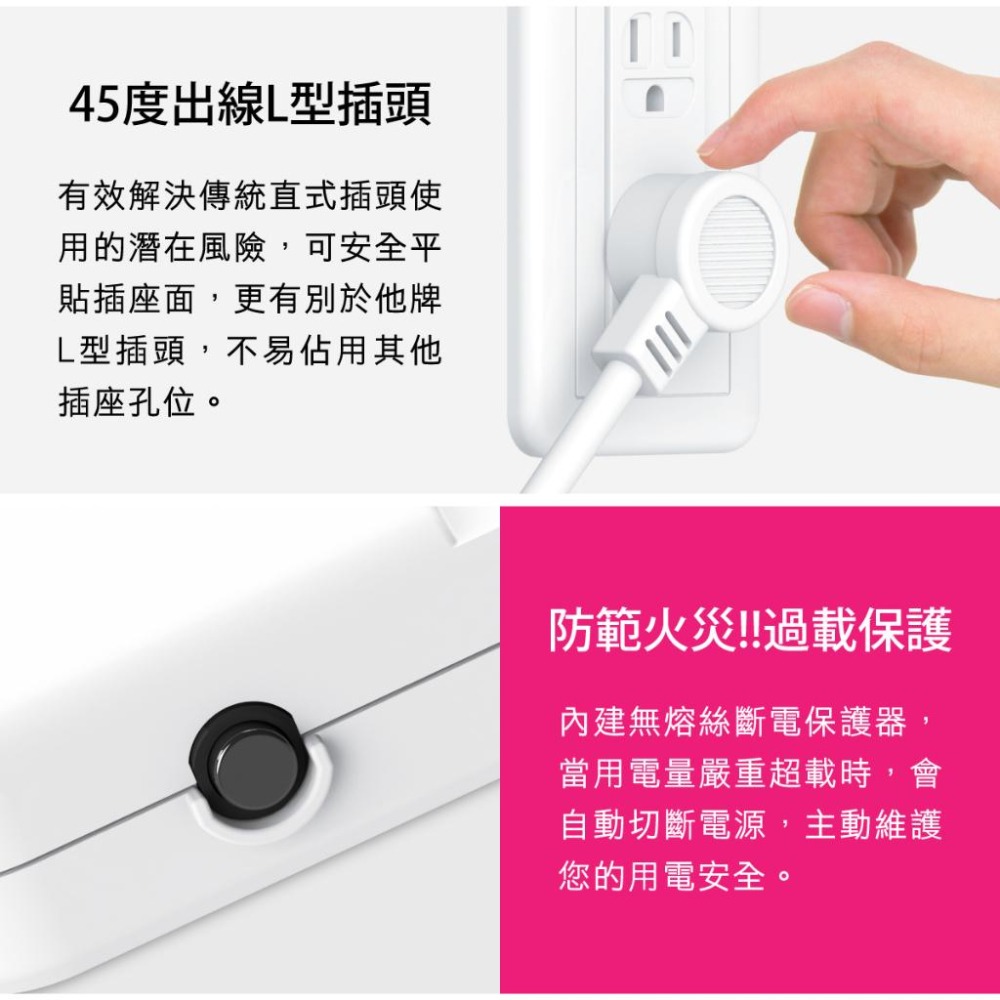 45度出線L型插頭

有效解決傳統直式插頭使用的潛在風險，可安全平貼插座面，更有別於他牌L型插頭，不易佔用其他插座孔位。

防範火災!!過載保護

內建無熔絲斷電保護器，當用電量嚴重超載時，會自動切斷電源，主動維護您的用電安全。