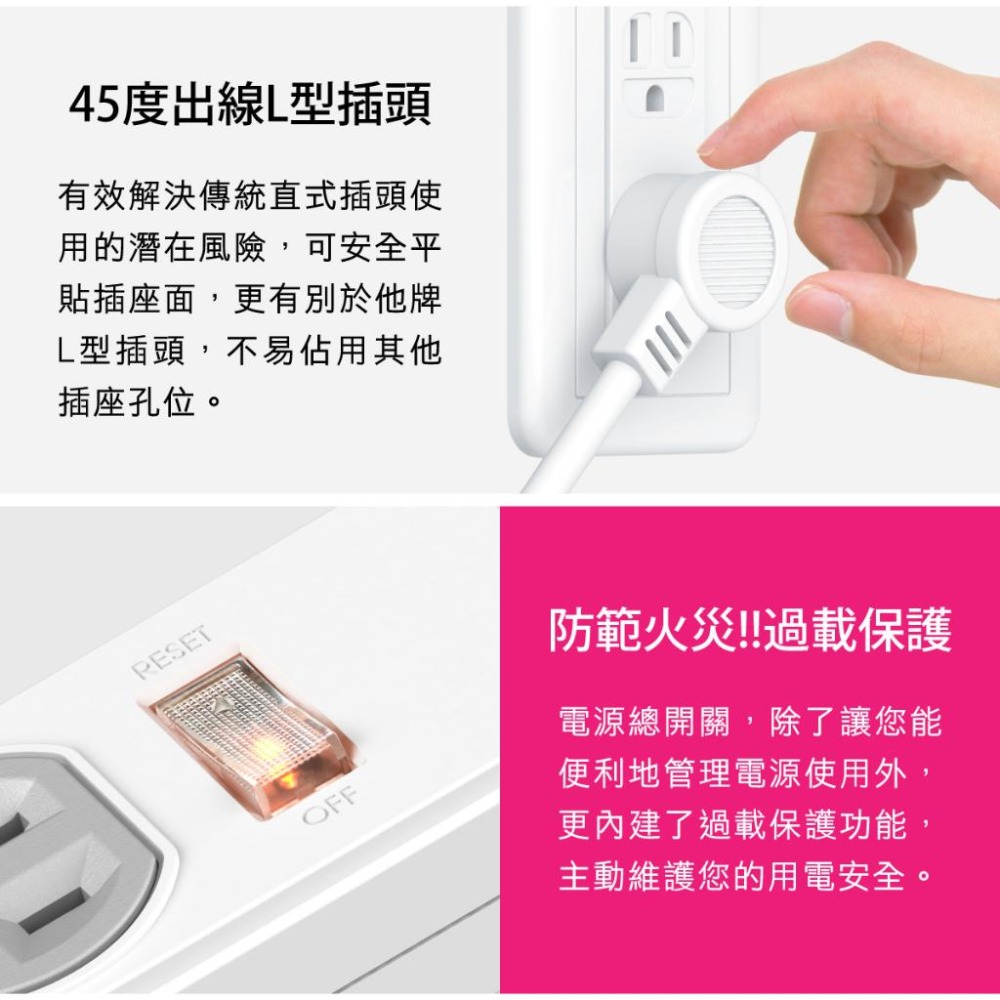 45度出線L型插頭

有效解決傳統直式插頭使用的潛在風險，可安全平貼插座面，更有別於他牌L型插頭，不易佔用其他插座孔位。

RESET

OFF

防範火災!!過載保護

電源總開關，除了讓您能便利地管理電源使用外，更內建了過載保護功能，主動維護您的用電安全。