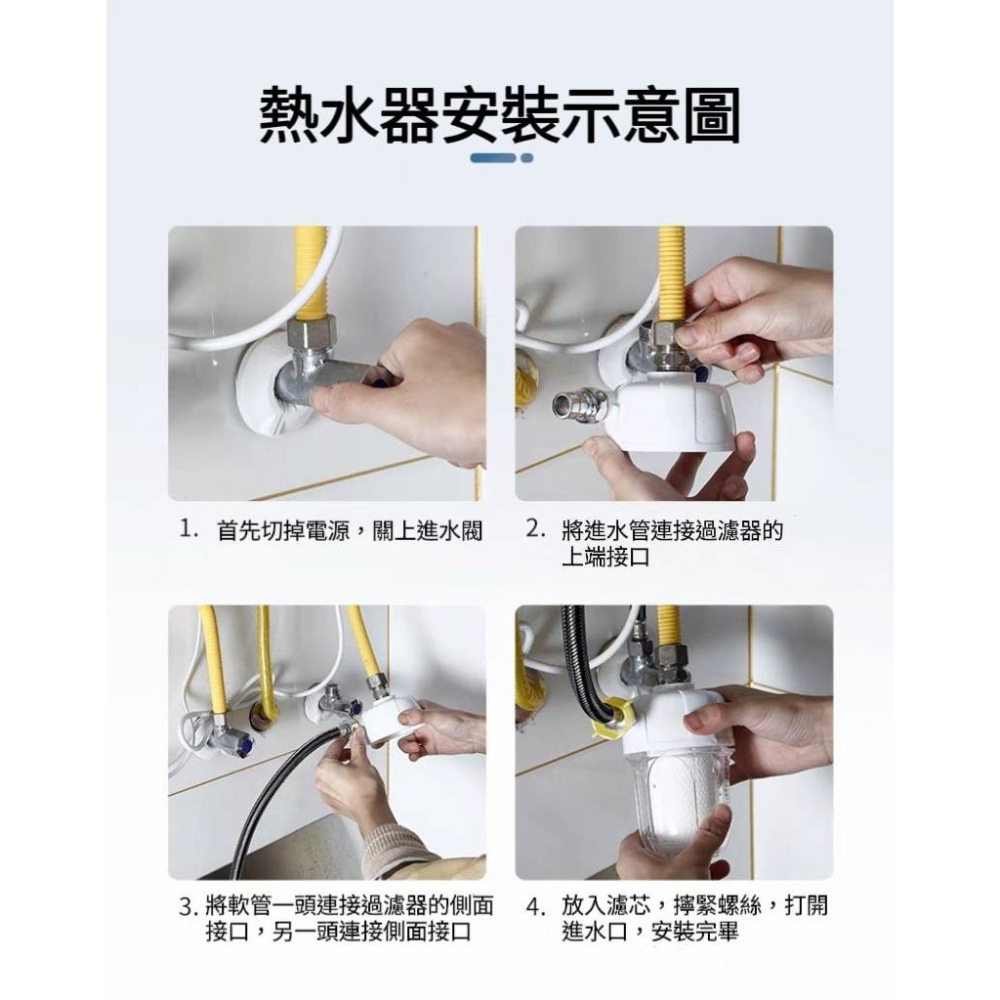 熱水器安裝示意圖

1. 首先切掉電源，關上進水閥

2. 將進水管連接過濾器的上端接口

3. 將軟管一頭連接過濾器的側面接口，另一頭連接側面接口

4. 放入濾芯，擰緊螺絲，打開進水口，安裝完畢