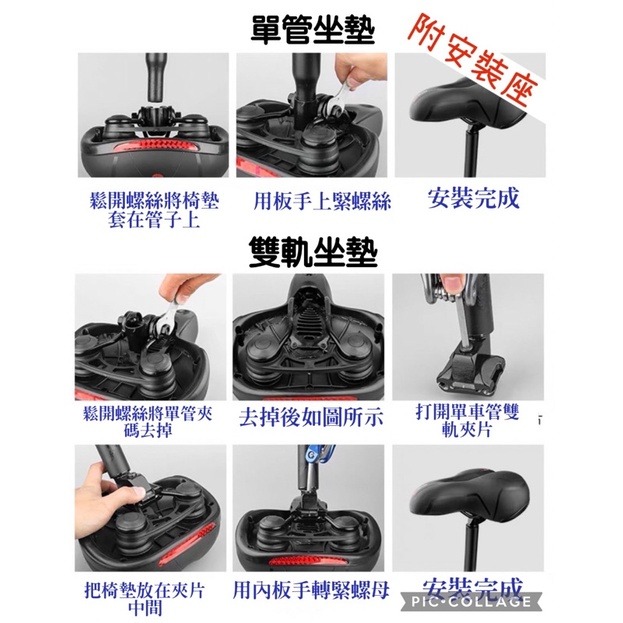 單管坐墊

附安裝座

鬆開螺絲將椅墊套在管子上

用板手上緊螺絲

安裝完成

雙軌坐墊

鬆開螺絲將單管夾碼去掉

去掉後如圖所示

打開單車管雙軌夾片

把椅墊放在夾片中間

用內板手轉緊螺母

安裝完成

PIC·COLLAGE