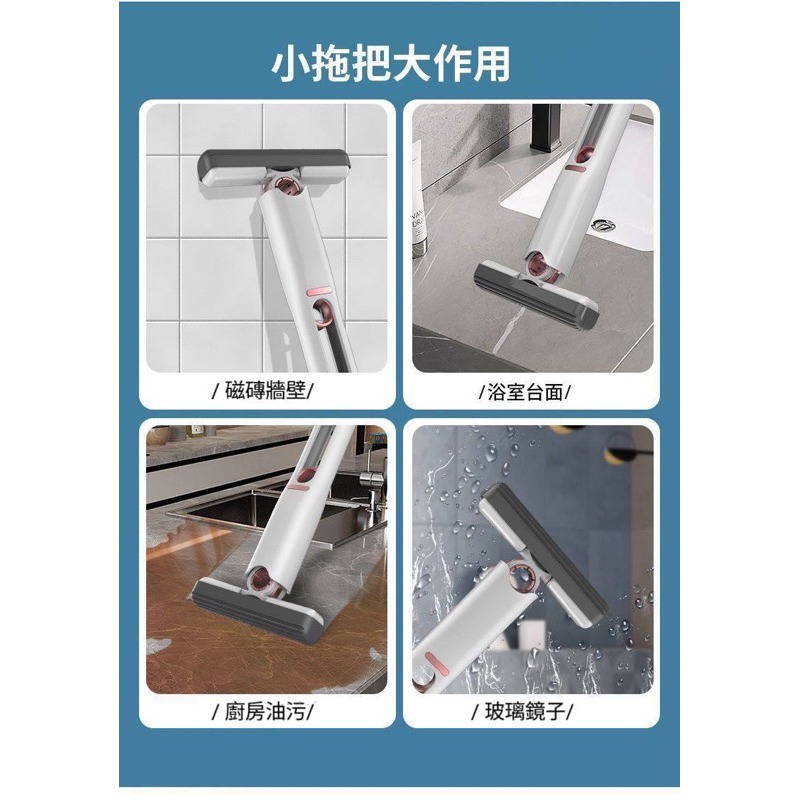 小拖把大作用

/ 磁磚牆壁/

/浴室台面/

/ 廚房油污/

/ 玻璃鏡子/