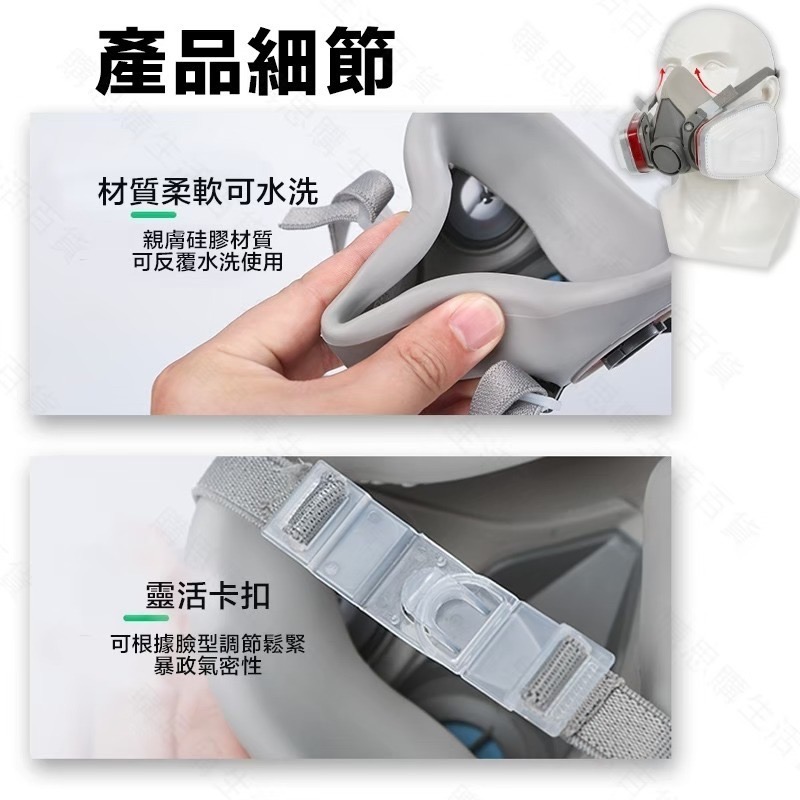 產品細節

材質柔軟可水洗

親膚硅膠材質
可反覆水洗使用

靈活卡扣

可根據臉型調節鬆緊
暴政氣密性