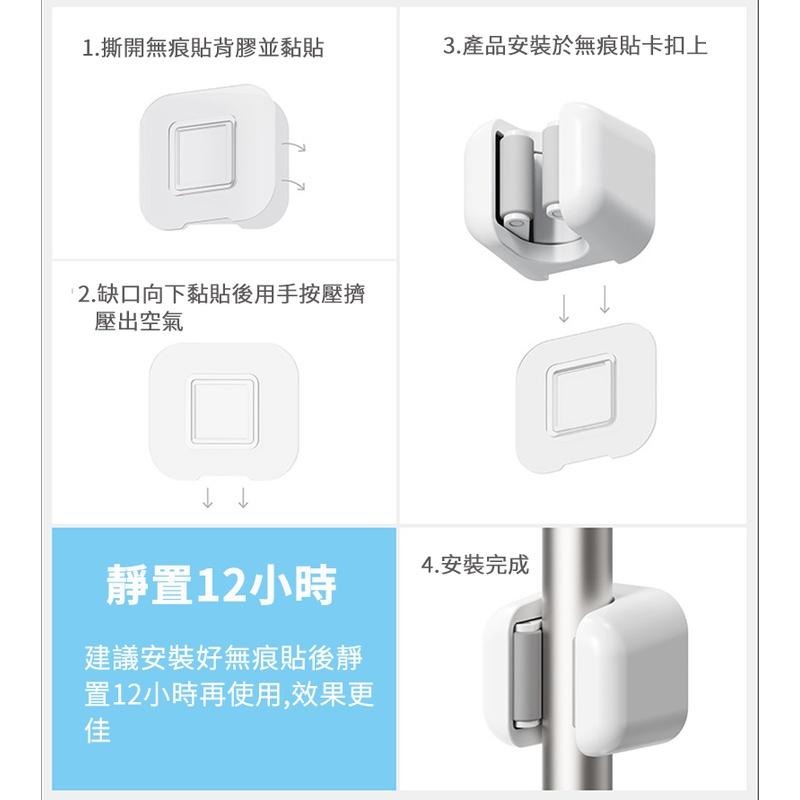 1.撕開無痕貼背膠並黏貼

2.缺口向下黏貼後用手按壓擠壓出空氣

靜置12小時

建議安裝好無痕貼後靜置12小時再使用,效果更佳

3.產品安裝於無痕貼卡扣上

4.安裝完成