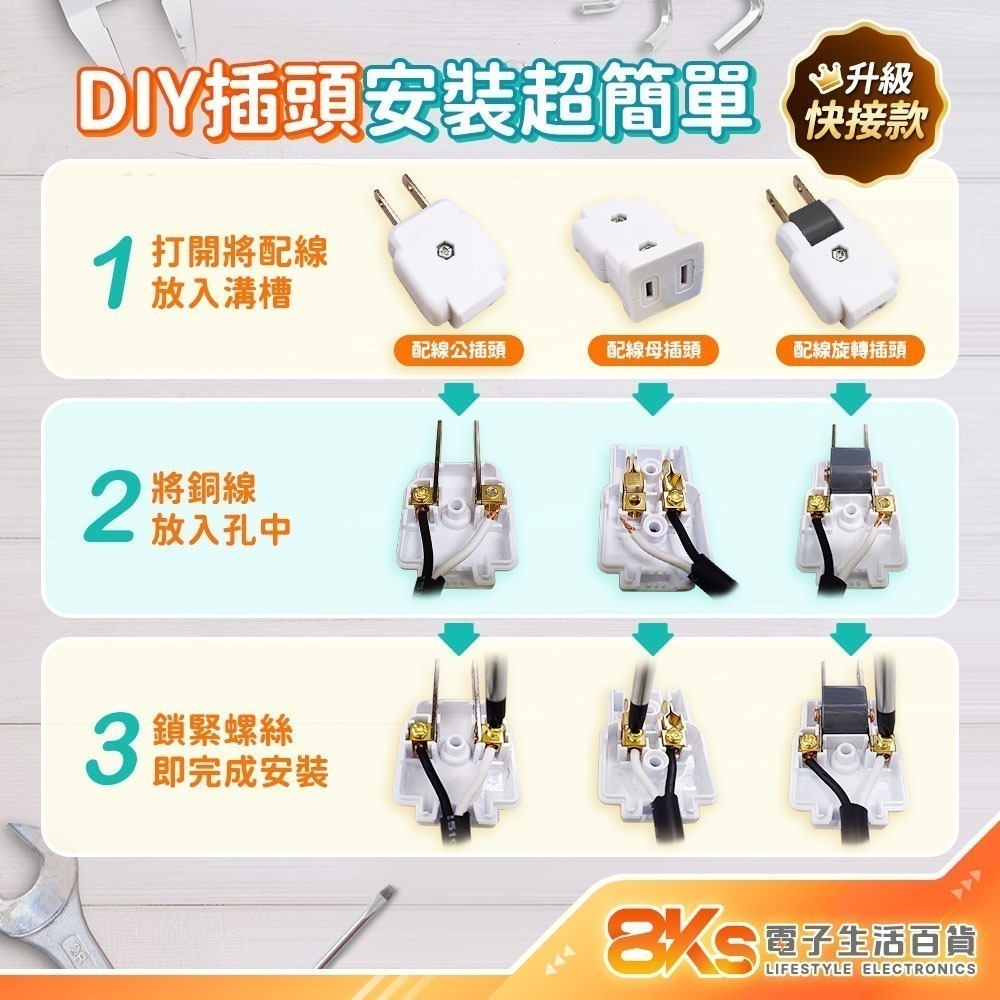 DIY插頭安裝超簡單

升級
快接款

1 打開將配線放入溝槽

配線公插頭
配線母插頭
配線旋轉插頭

2 將銅線放入孔中

3 鎖緊螺絲即完成安裝

8Ks 電子生活百貨
LIFESTYLE ELECTRONICS