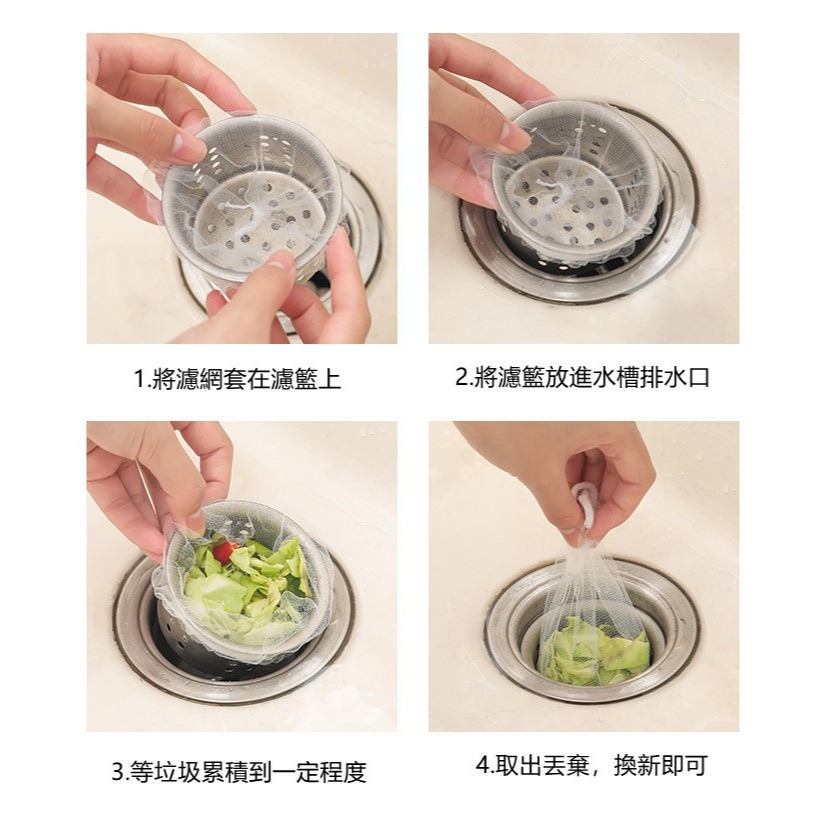 1.將濾網套在濾籃上

2.將濾籃放進水槽排水口

3.等垃圾累積到一定程度

4.取出丟棄，換新即可