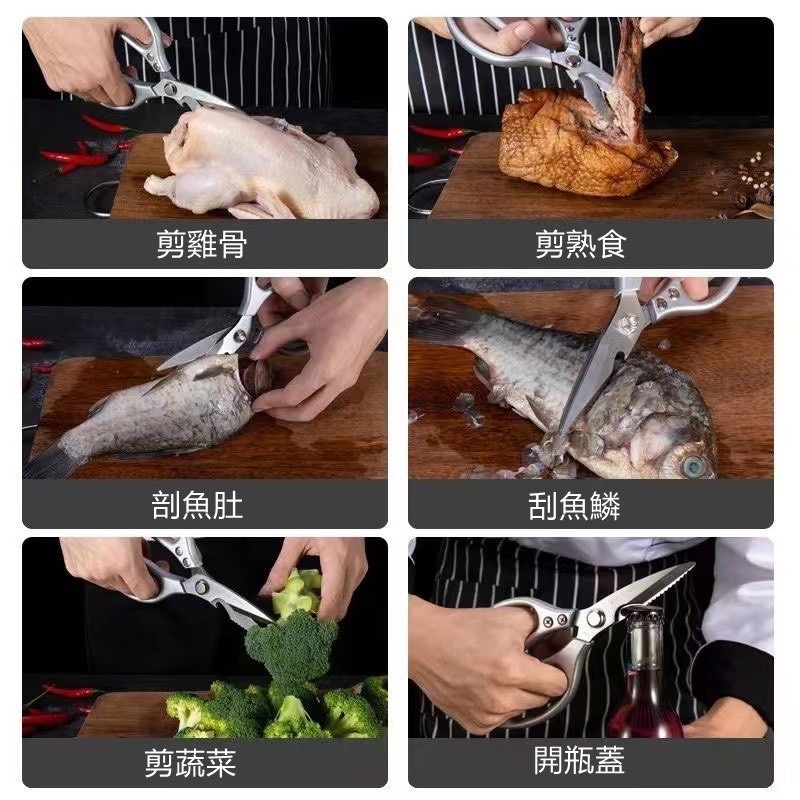 剪雞骨

剪熟食

剖魚肚

刮魚鱗

剪蔬菜

開瓶蓋