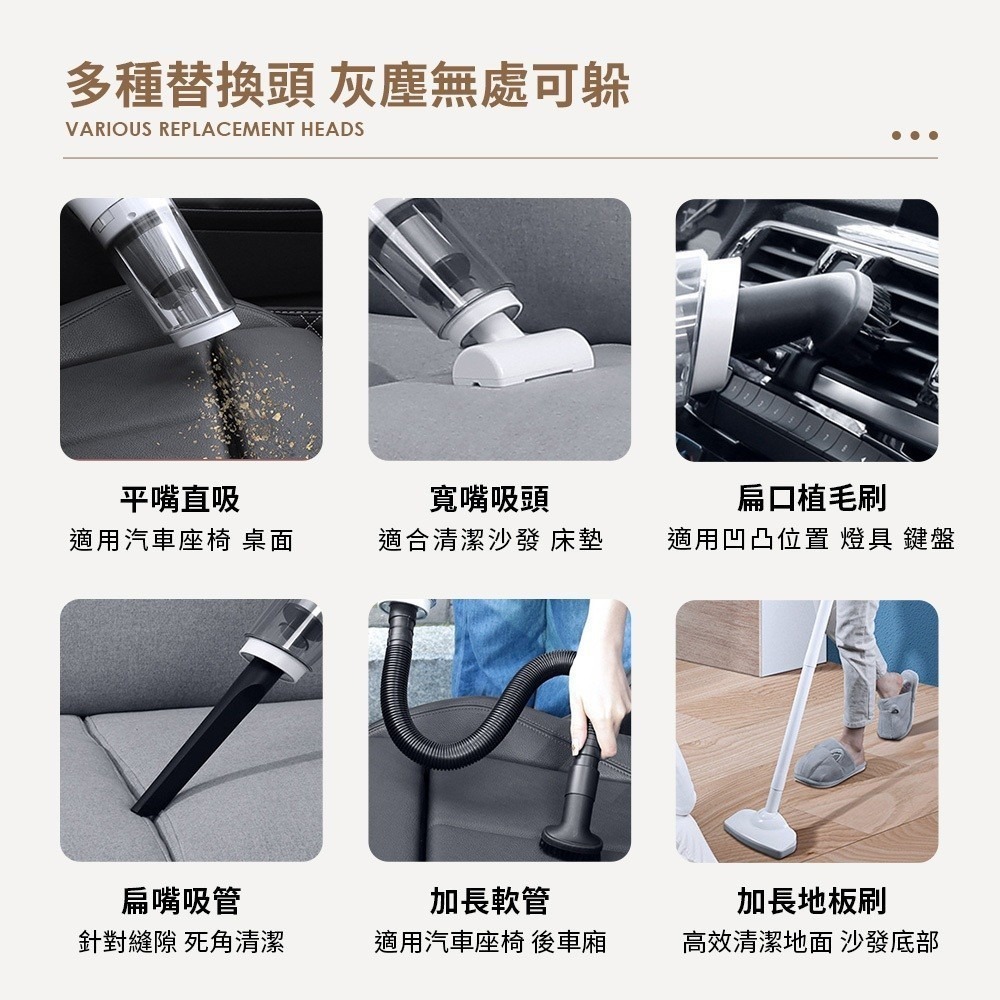 多種替換頭 灰塵無處可躲
VARIOUS REPLACEMENT HEADS

平嘴直吸
適用汽車座椅 桌面

寬嘴吸頭
適合清潔沙發 床墊

扁口植毛刷
適用凹凸位置 燈具 鍵盤

扁嘴吸管
針對縫隙 死角清潔

加長軟管
適用汽車座椅 後車廂

加長地板刷
高效清潔地面 沙發底部