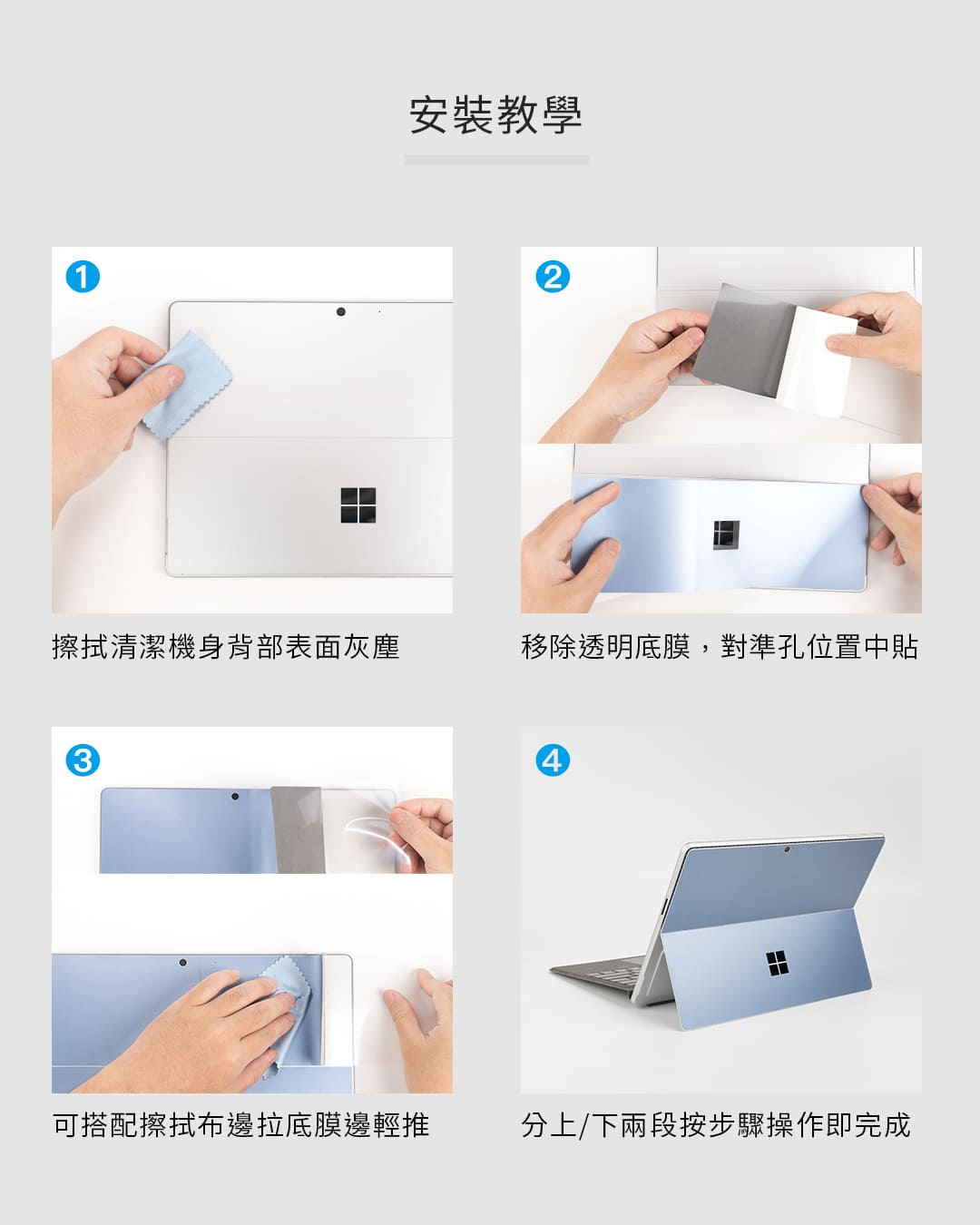 安裝教學

1

擦拭清潔機身背部表面灰塵

2

移除透明底膜，對準孔位置中貼

3

可搭配擦拭布邊拉底膜邊輕推

4

分上/下兩段按步驟操作即完成