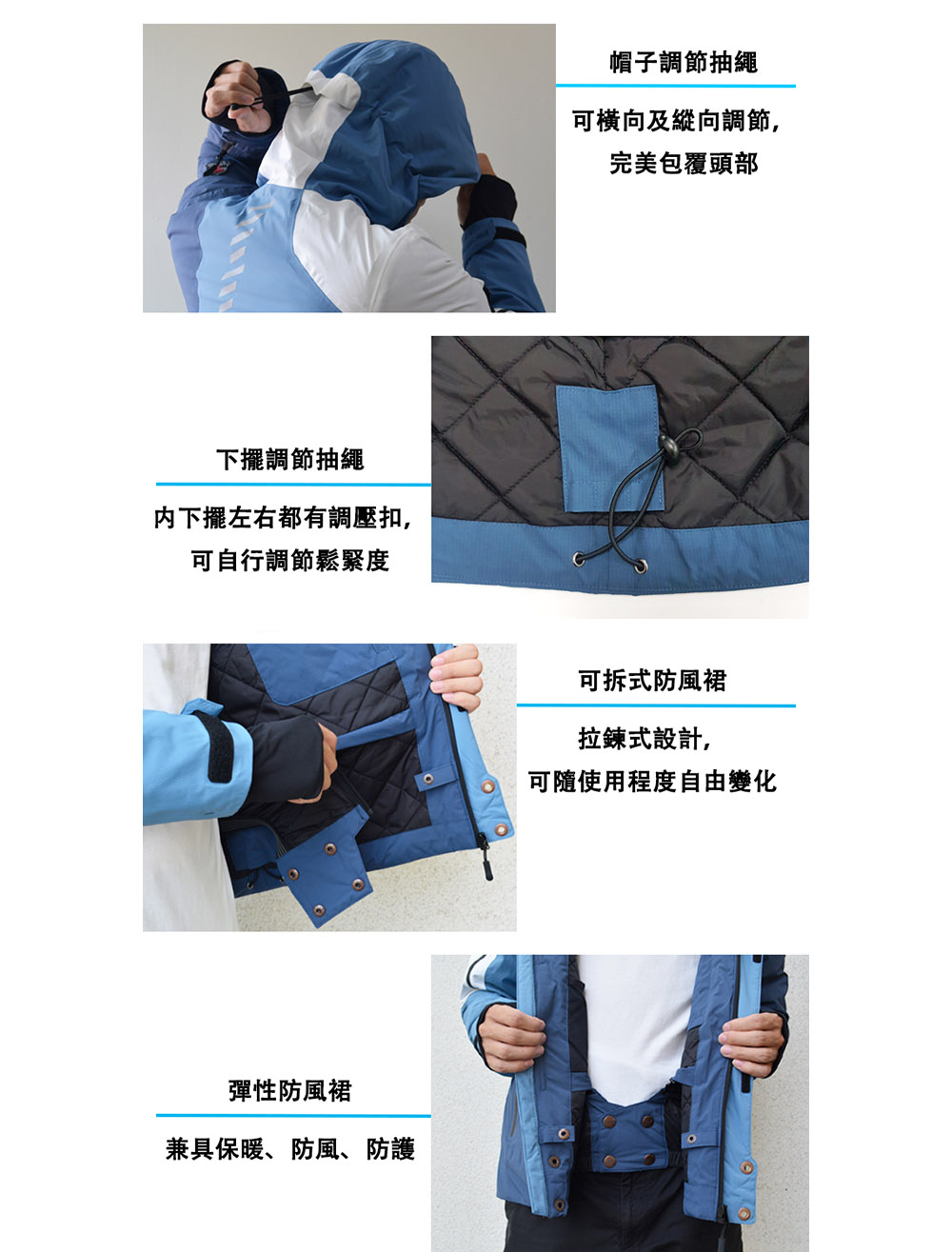 帽子調節抽繩

可橫向及縱向調節，
完美包覆頭部

下擺調節抽繩

內下擺左右都有調壓扣，
可自行調節鬆緊度

可拆式防風裙

拉鍊式設計，
可隨使用程度自由變化

彈性防風裙

兼具保暖、防風、防護