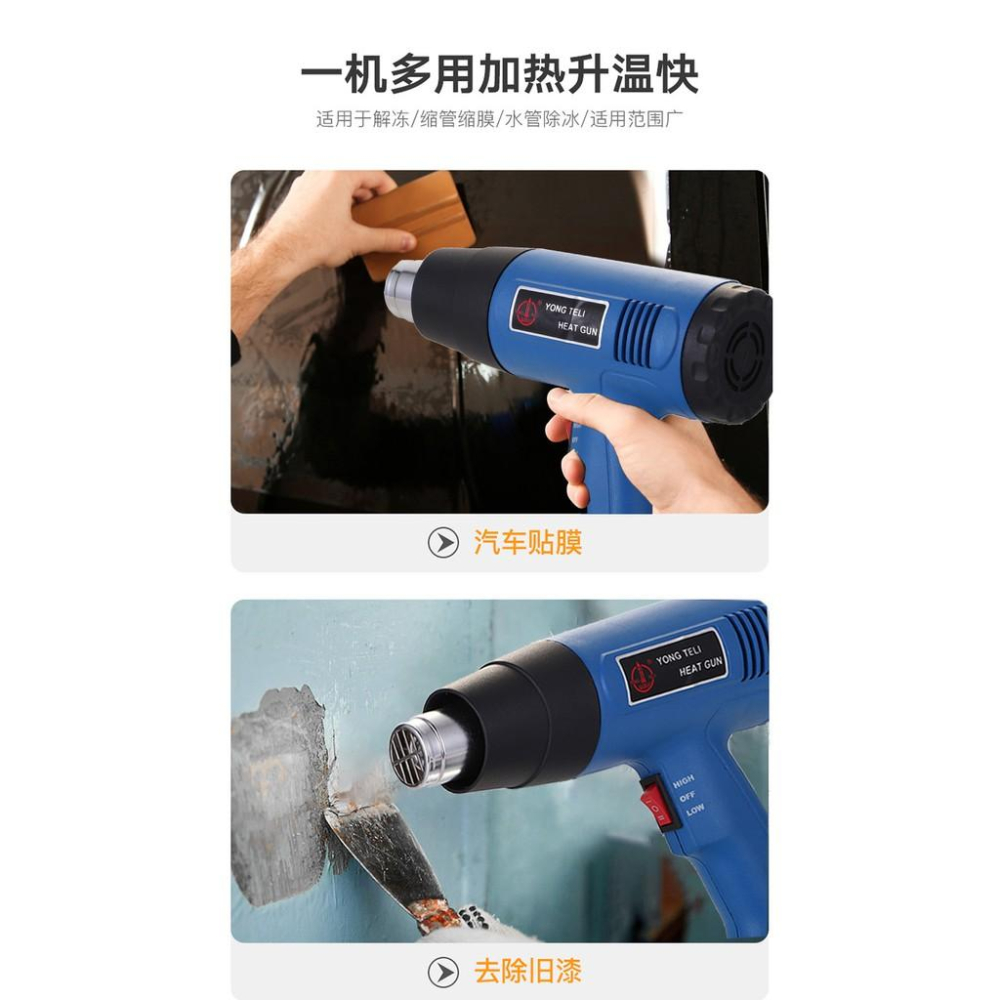 一机多用加热升温快

适用于解冻/缩管缩膜/水管除冰/适用范围广

YONG TELI
HEAT GUN

汽车贴膜

YONG TELI
HEAT GUN

HIGH
OFF
LOW

去除旧漆