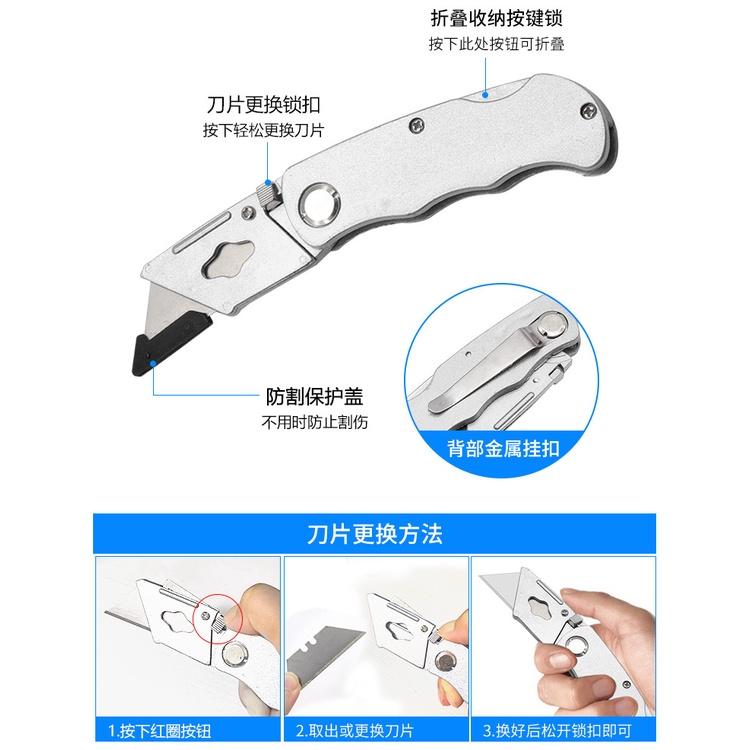 折叠收纳按键锁
按下此处按钮可折叠

刀片更换锁扣
按下轻松更换刀片

防割保护盖
不用时防止割伤

背部金属挂扣

刀片更换方法

1.按下红圈按钮

2.取出或更换刀片

3.换好后松开锁扣即可