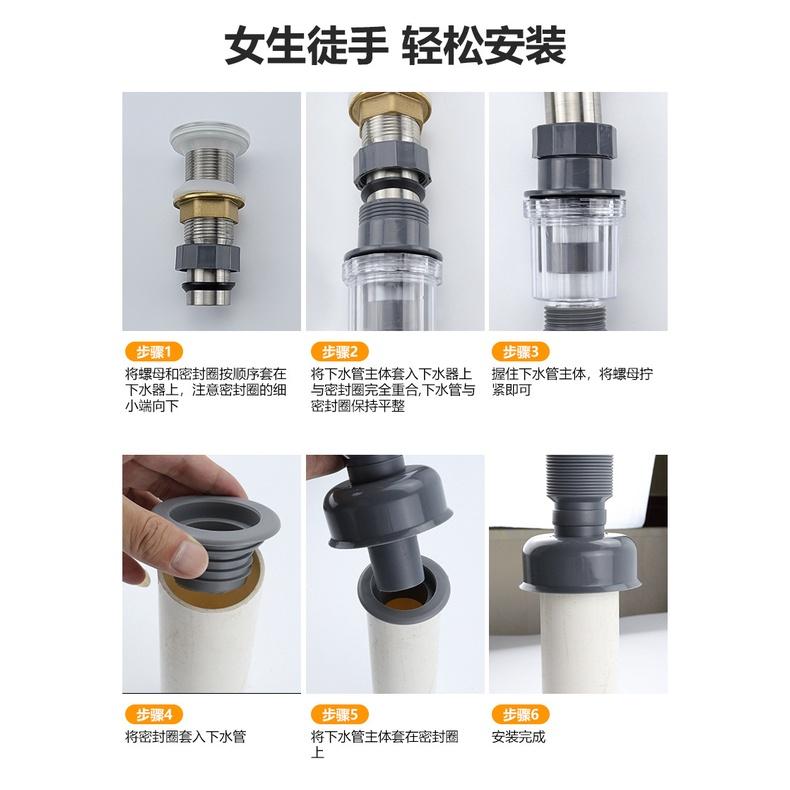 女生徒手 轻松安装

步骤1
将螺母和密封圈按顺序套在下水器上，注意密封圈的细小端向下

步骤2
将下水管主体套入下水器上与密封圈完全重合,下水管与密封圈保持平整

步骤3
握住下水管主体，将螺母拧紧即可

步骤4
将密封圈套入下水管

步骤5
将下水管主体套在密封圈上

步骤6
安装完成