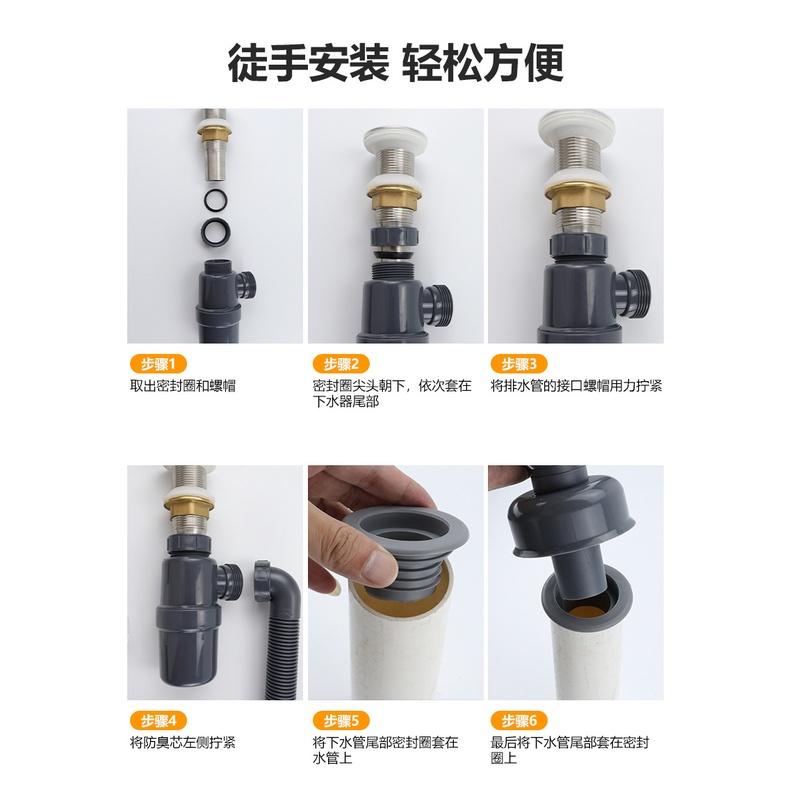 徒手安装 轻松方便

步骤1
取出密封圈和螺帽

步骤2
密封圈尖头朝下，依次套在下水器尾部

步骤3
将排水管的接口螺帽用力拧紧

步骤4
将防臭芯左侧拧紧

步骤5
将下水管尾部密封圈套在水管上

步骤6
最后将下水管尾部套在密封圈上