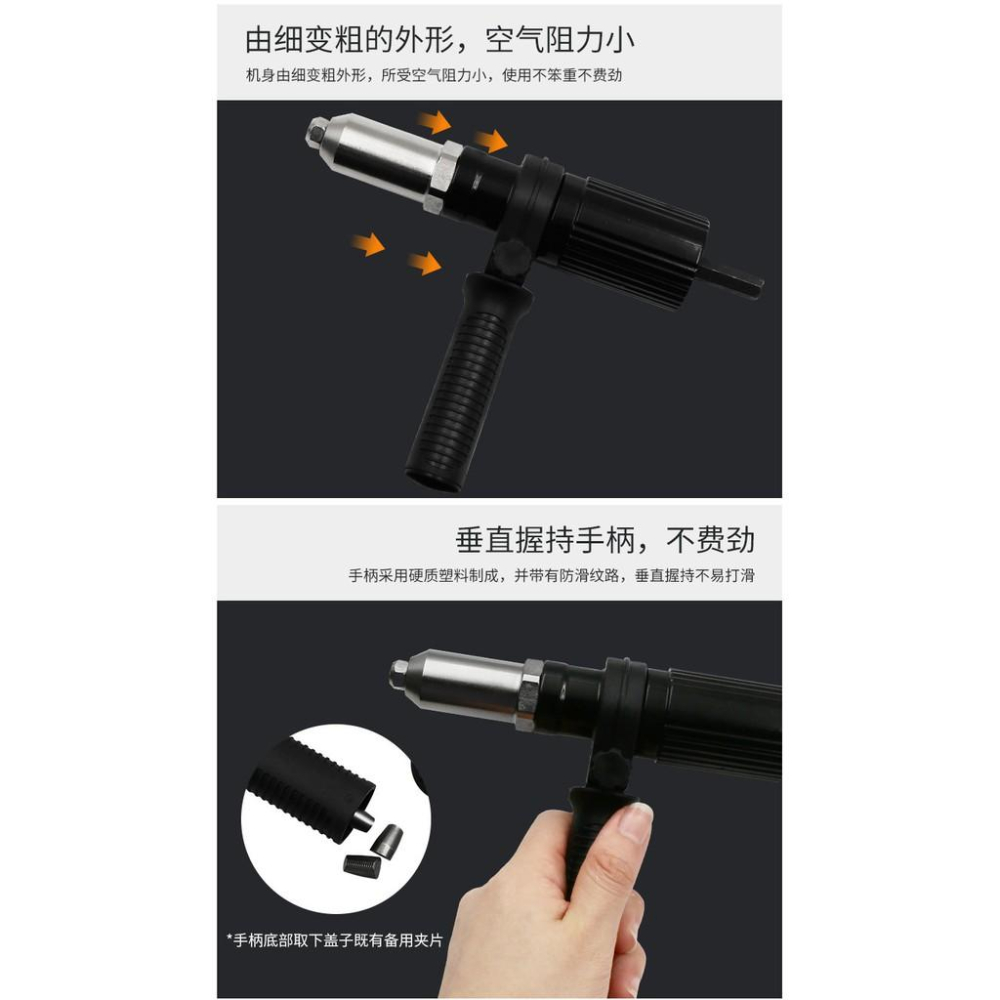 由细变粗的外形，空气阻力小

机身由细变粗外形，所受空气阻力小，使用不笨重不费劲

垂直握持手柄，不费劲

手柄采用硬质塑料制成，并带有防滑纹路，垂直握持不易打滑

*手柄底部取下盖子既有备用夹片