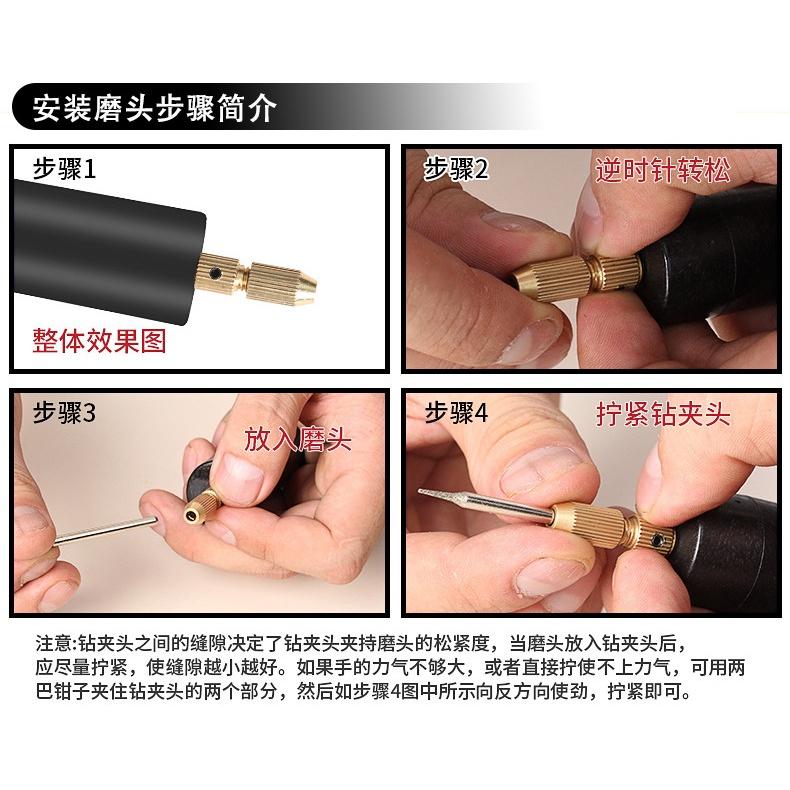 安装磨头步骤简介

步骤1

整体效果图

步骤2

逆时针转松

步骤3

放入磨头

步骤4

拧紧钻夹头

注意:钻夹头之间的缝隙决定了钻夹头夹持磨头的松紧度，当磨头放入钻夹头后，应尽量拧紧，使缝隙越小越好。如果手的力气不够大，或者直接拧使不上力气，可用两巴钳子夹住钻夹头的两个部分，然后如步骤4图中所示向反方向使劲，拧紧即可。