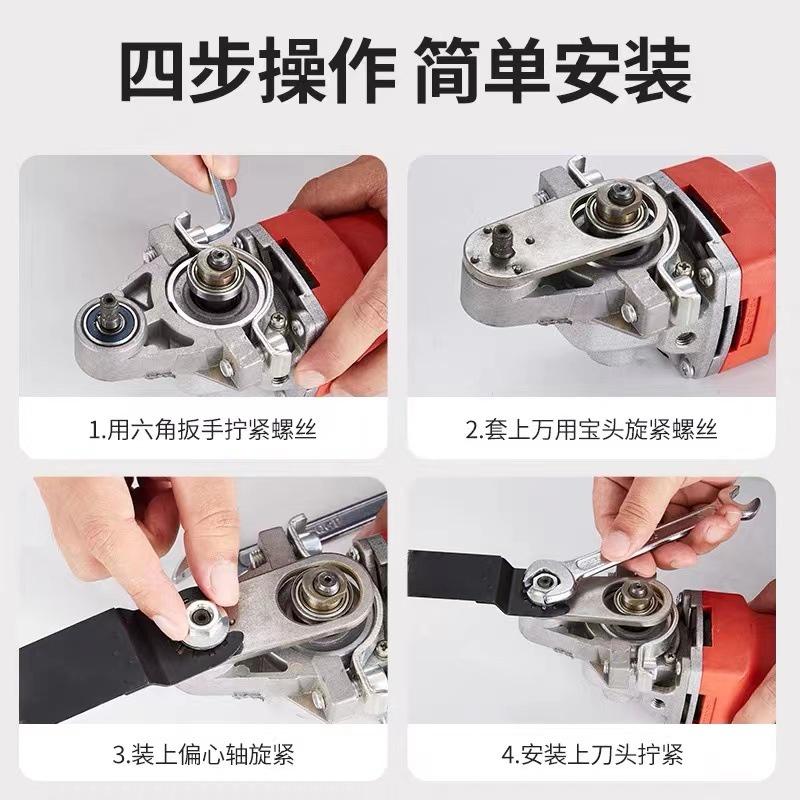 四步操作 简单安装

1.用六角扳手拧紧螺丝

2.套上万用宝头旋紧螺丝

3.装上偏心轴旋紧

4.安装上刀头拧紧