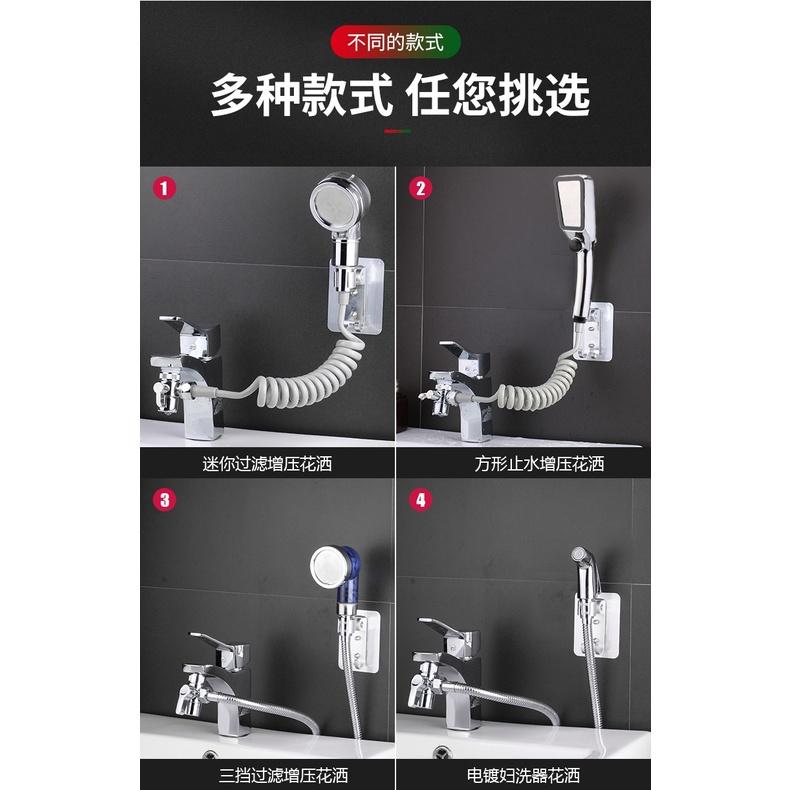 不同的款式

多种款式 任您挑选

1

迷你过滤增压花洒

2

方形止水增压花洒

3

三挡过滤增压花洒

4

电镀妇洗器花洒