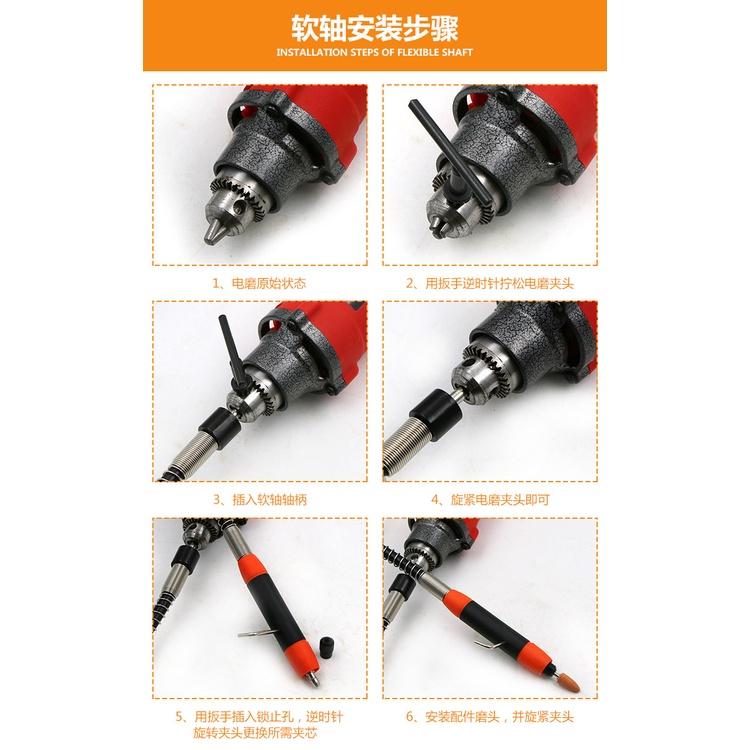 软轴安装步骤
INSTALLATION STEPS OF FLEXIBLE SHAFT

1、电磨原始状态

2、用扳手逆时针拧松电磨夹头

3、插入软轴轴柄

4、旋紧电磨夹头即可

5、用扳手插入锁止孔，逆时针旋转夹头更换所需夹芯

6、安装配件磨头，并旋紧夹头