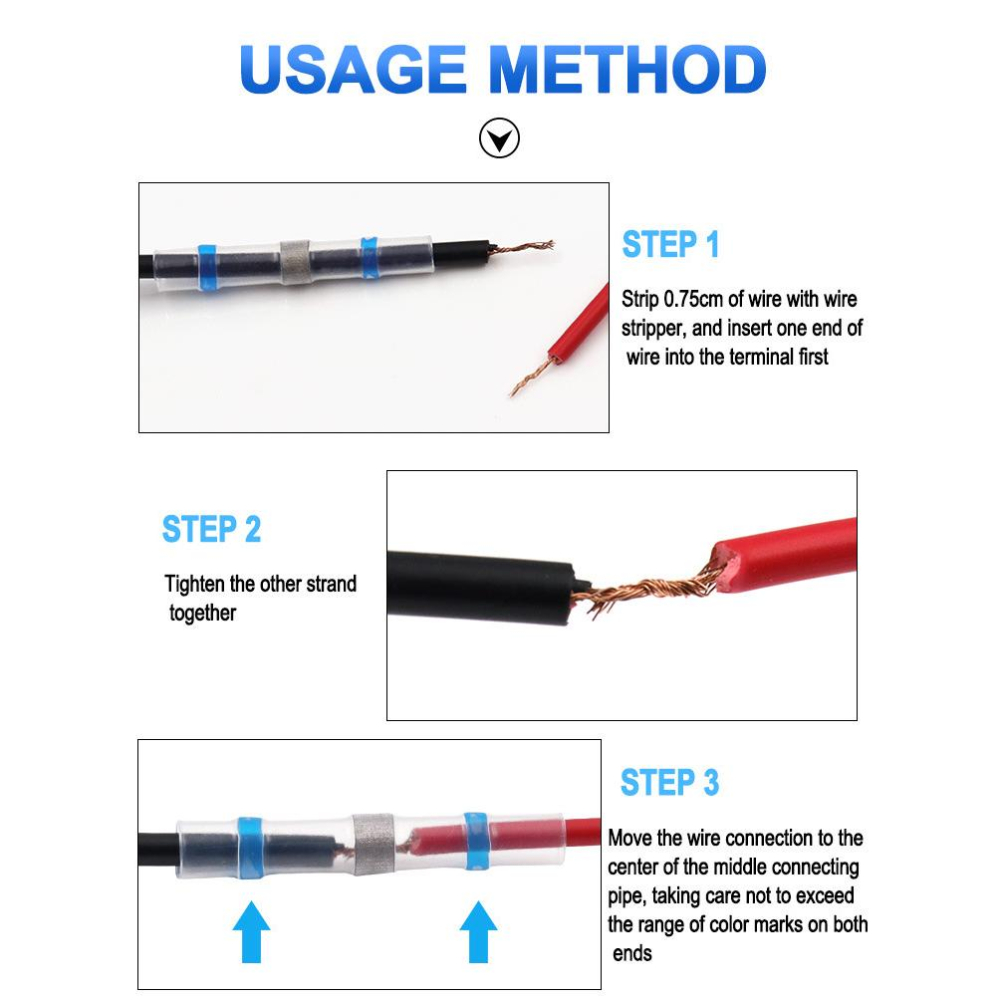 USAGE METHOD

STEP 1

Strip 0.75cm of wire with wire stripper, and insert one end of wire into the terminal first

STEP 2

Tighten the other strand together

STEP 3

Move the wire connection to the center of the middle connecting pipe, taking care not to exceed the range of color marks on both ends