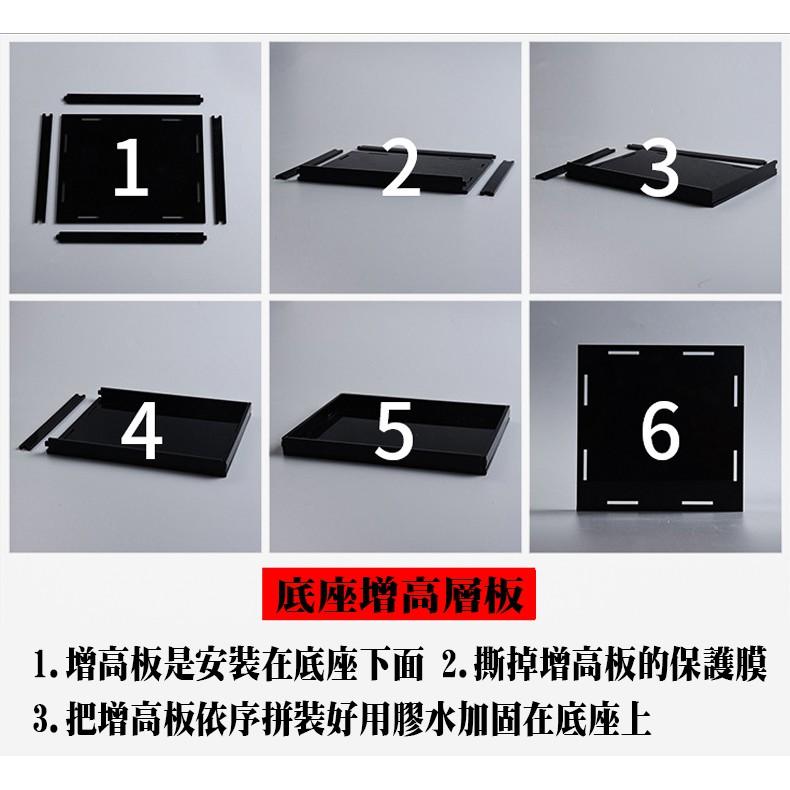 1

2

3

4

5

6

底座增高層板

1.增高板是安裝在底座下面 2.撕掉增高板的保護膜
3.把增高板依序拼裝好用膠水加固在底座上