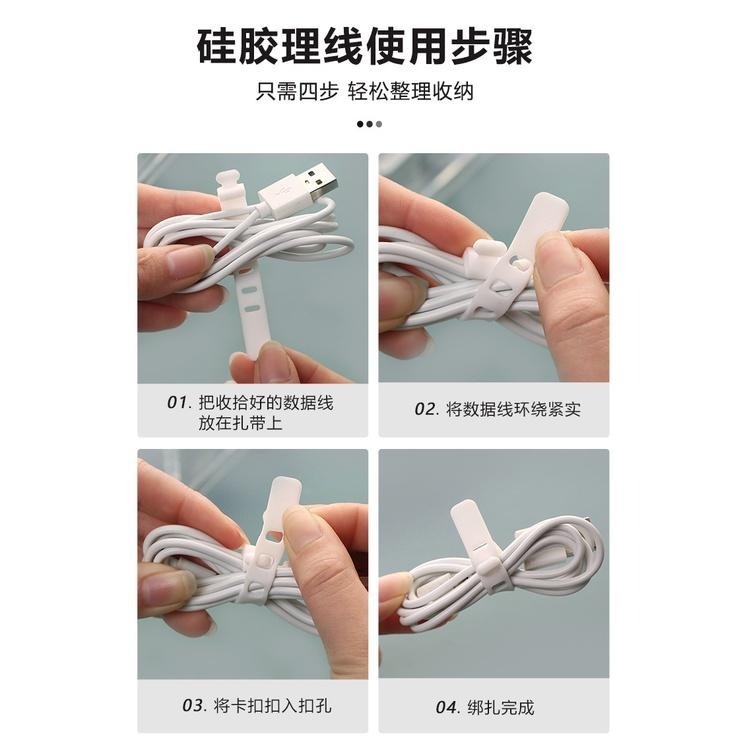 硅胶理线使用步骤

只需四步 轻松整理收纳

01. 把收拾好的数据线放在扎带上

02. 将数据线环绕紧实

03. 将卡扣扣入扣孔

04. 绑扎完成