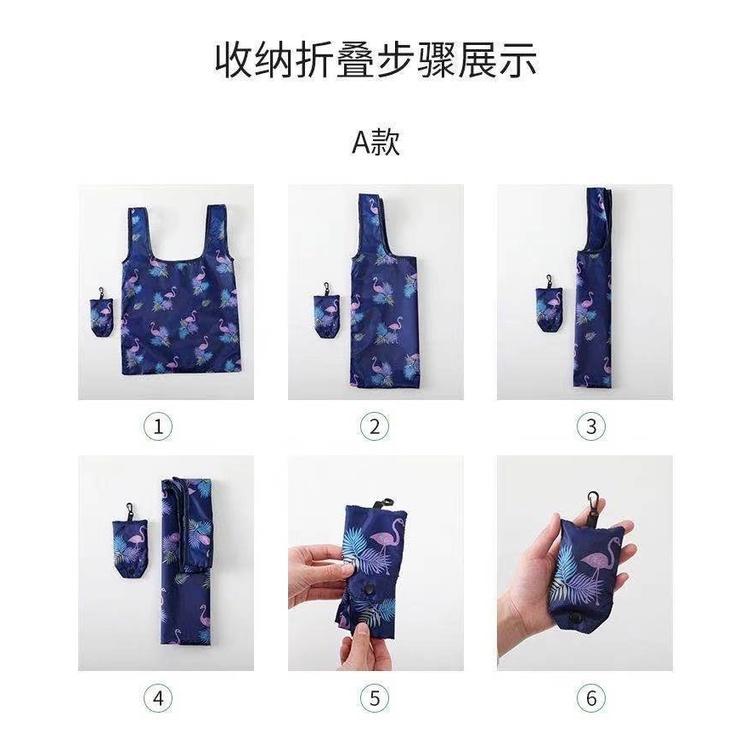 收纳折叠步骤展示

A款

①

②

③

④

⑤

⑥