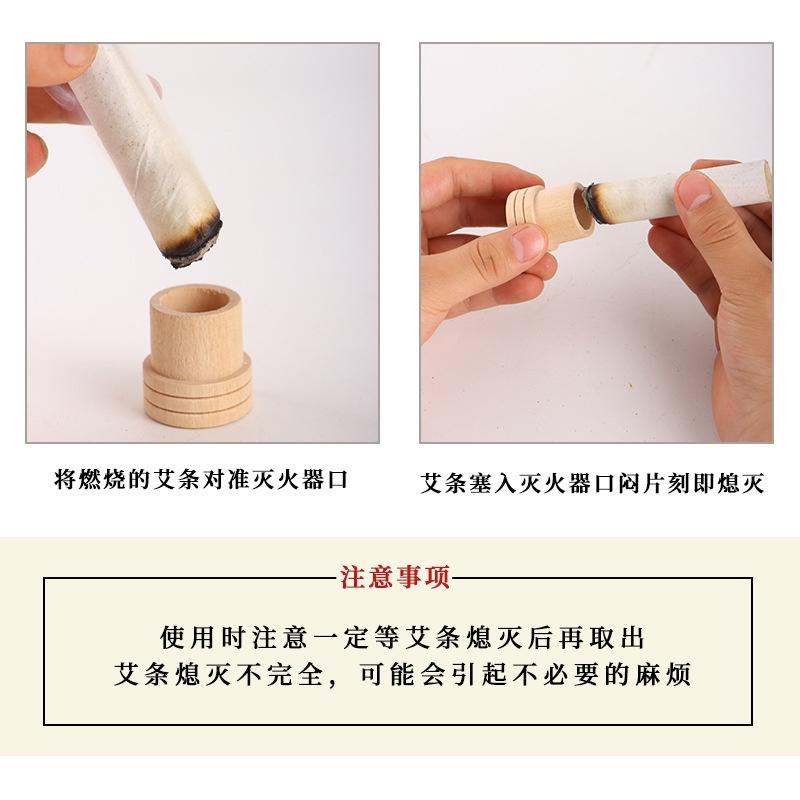 将燃烧的艾条对准灭火器口

艾条塞入灭火器口闷片刻即熄灭

注意事项

使用时注意一定等艾条熄灭后再取出
艾条熄灭不完全，可能会引起不必要的麻烦