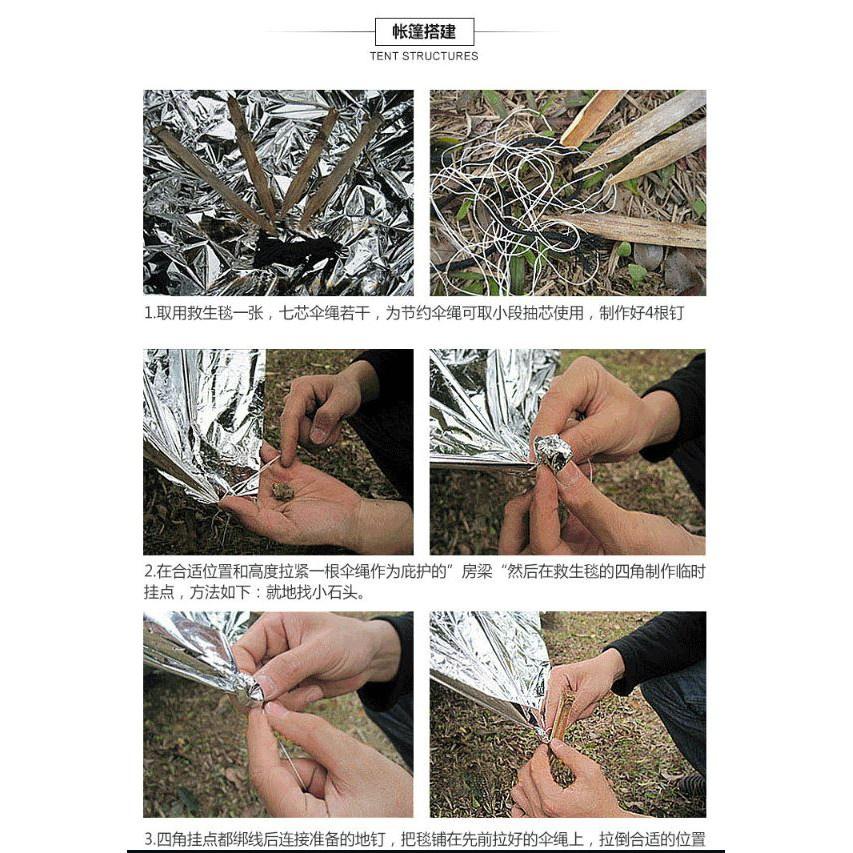 帐篷搭建
TENT STRUCTURES

1.取用救生毯一张，七芯伞绳若干，为节约伞绳可取小段抽芯使用，制作好4根钉

2.在合适位置和高度拉紧一根伞绳作为庇护的”房梁“然后在救生毯的四角制作临时挂点，方法如下：就地找小石头。

3.四角挂点都绑线后连接准备的地钉，把毯铺在先前拉好的伞绳上，拉倒合适的位置