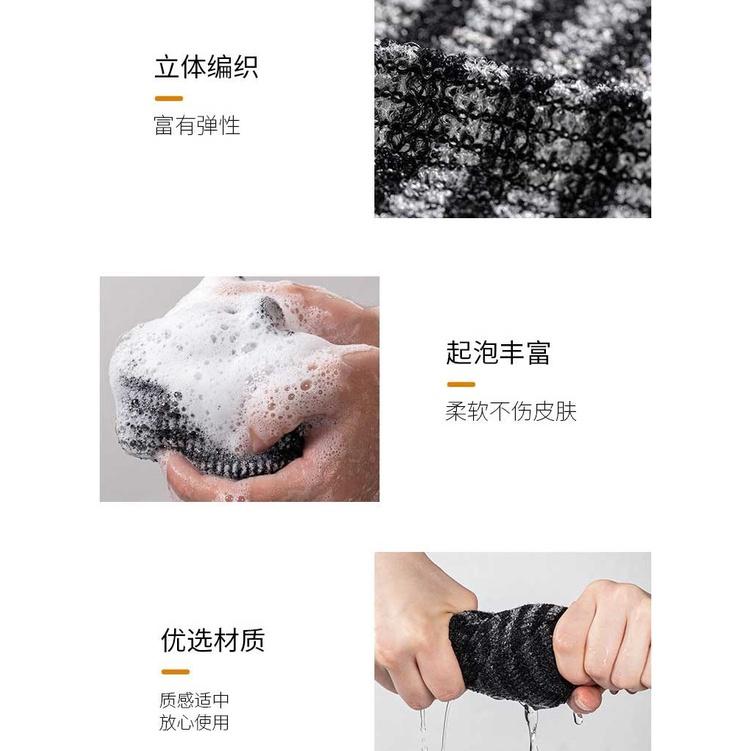 立体编织

富有弹性

起泡丰富

柔软不伤皮肤

优选材质

质感适中
放心使用