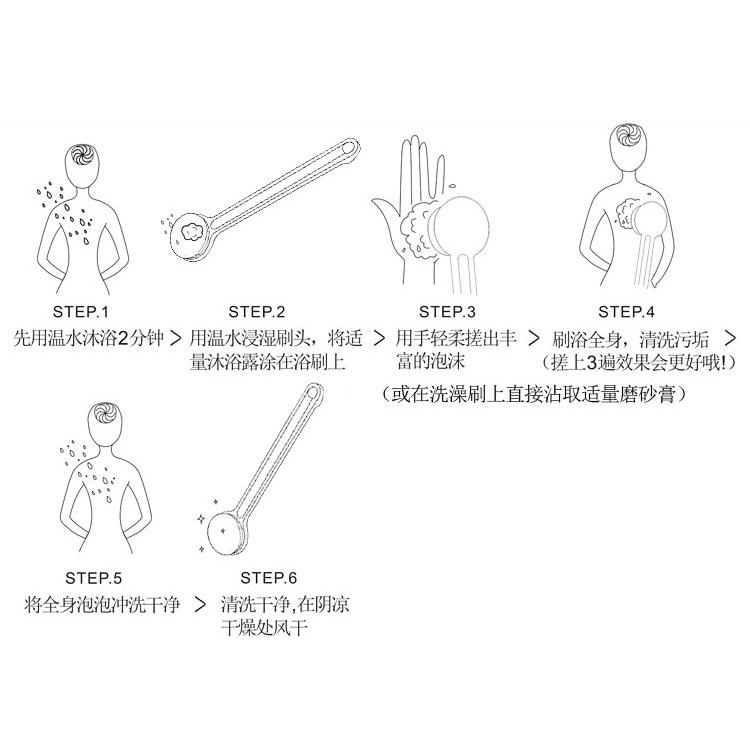 STEP.1
先用温水沐浴2分钟 >

STEP.2
用温水浸湿刷头，将适量沐浴露涂在浴刷上 >

STEP.3
用手轻柔搓出丰富的泡沫 >

STEP.4
刷浴全身，清洗污垢 >
（搓上3遍效果会更好哦!）

（或在洗澡刷上直接沾取适量磨砂膏）

STEP.5
将全身泡泡冲洗干净 >

STEP.6
清洗干净,在阴凉干燥处风干