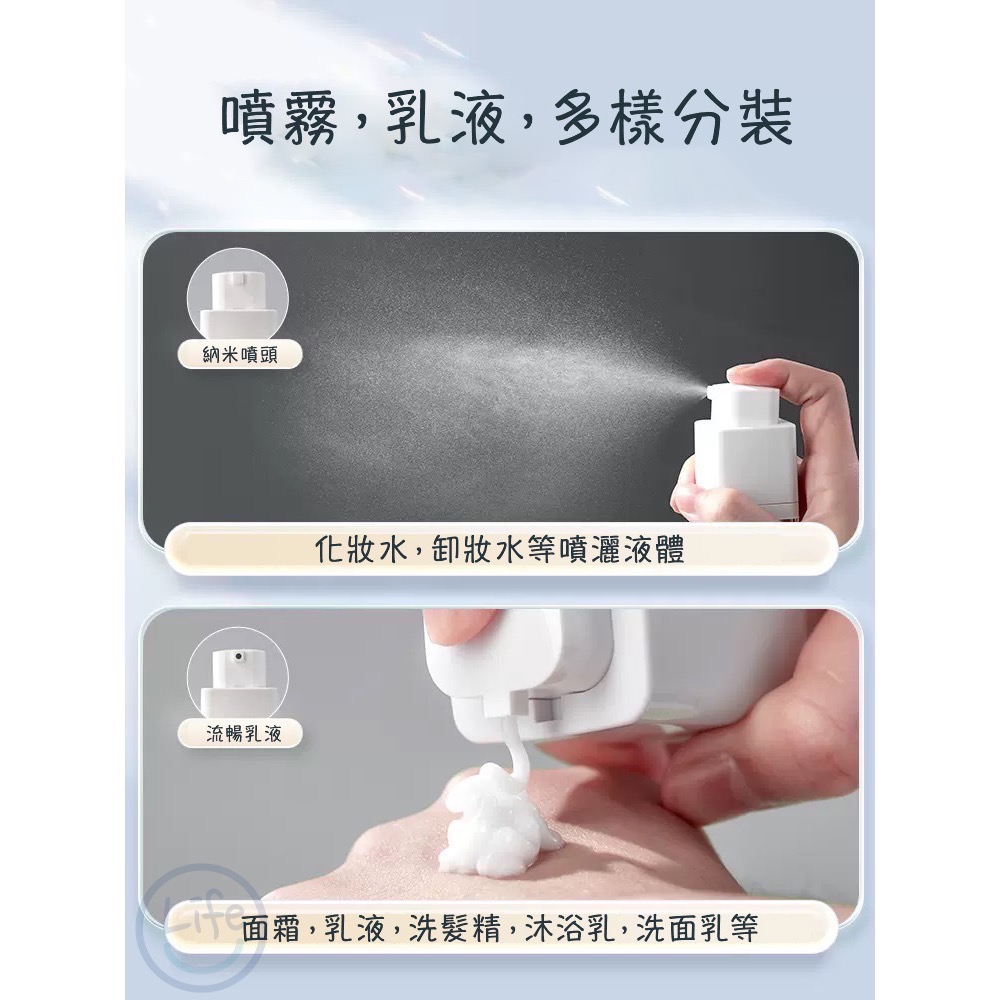 噴霧，乳液，多樣分裝

納米噴頭

化妝水，卸妝水等噴灑液體

流暢乳液

面霜，乳液，洗髮精，沐浴乳，洗面乳等

Life