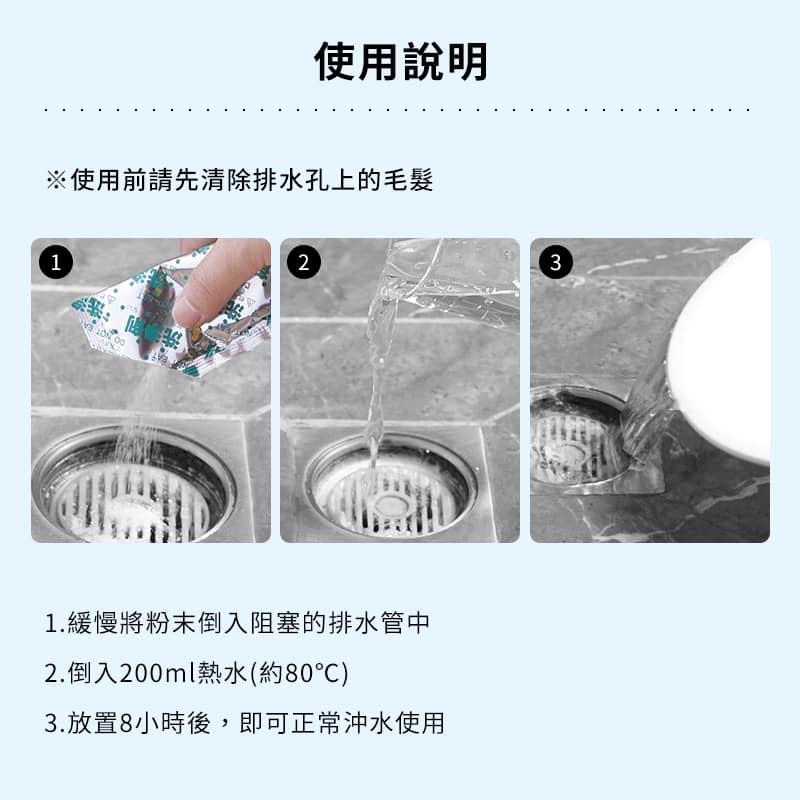 使用說明

※使用前請先清除排水孔上的毛髮

1

2

3

1.緩慢將粉末倒入阻塞的排水管中

2.倒入200ml熱水(約80°C)

3.放置8小時後，即可正常沖水使用