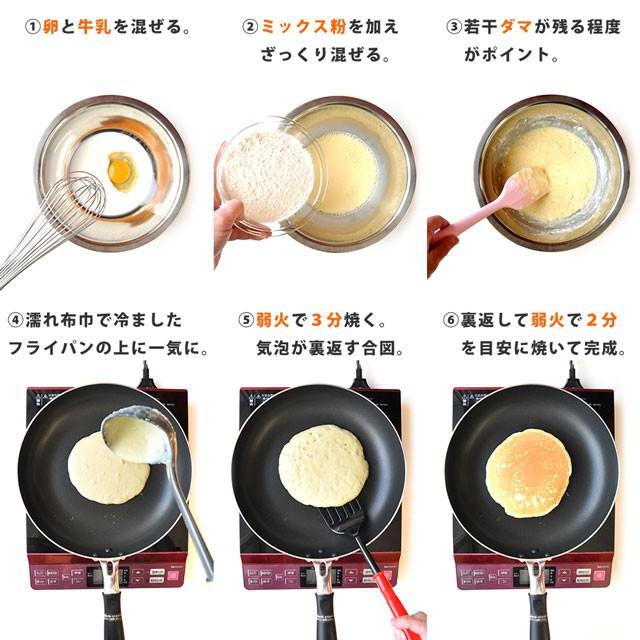 ①卵と牛乳を混ぜる。

②ミックス粉を加えざっくり混ぜる。

③若干ダマが残る程度がポイント。

④濡れ布巾で冷ましたフライパンの上に一気に。

⑤弱火で３分焼く。気泡が裏返す合図。

⑥裏返して弱火で２分を目安に焼いて完成。