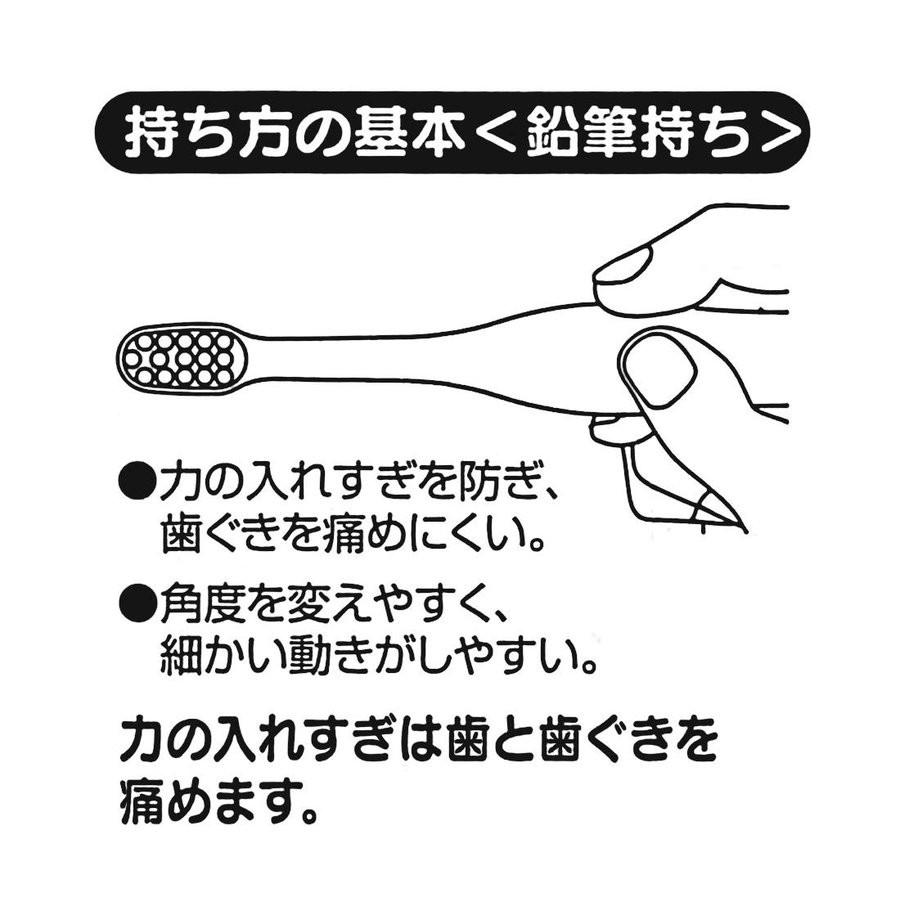 持ち方の基本＜鉛筆持ち＞

●力の入れすぎを防ぎ、歯ぐきを痛めにくい。

●角度を変えやすく、細かい動きがしやすい。

力の入れすぎは歯と歯ぐきを痛めます。